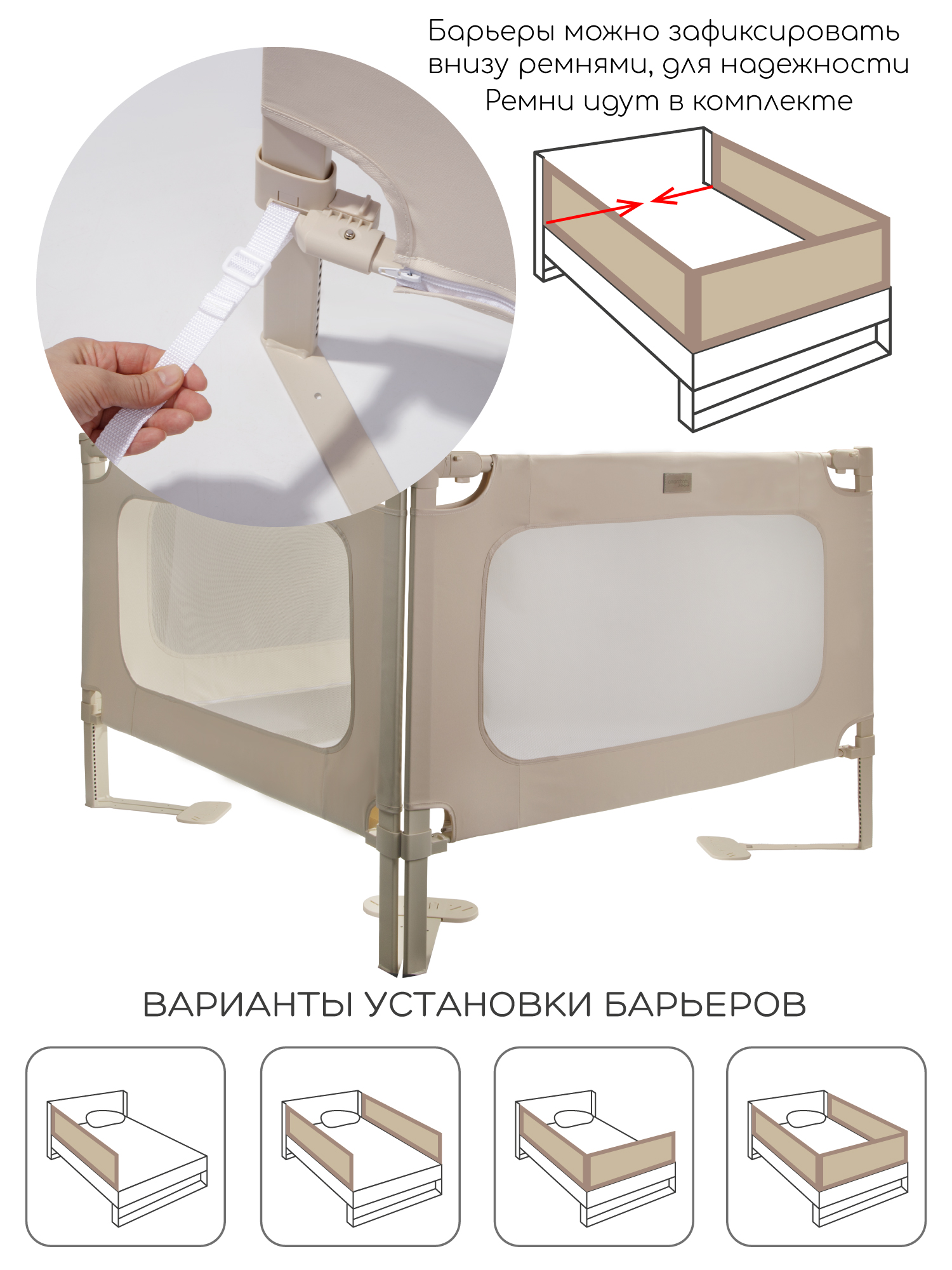 Барьеры можно зафиксировать внизу ремнями, для надежности
Ремни идут в комплекте

ВАРИАНТЫ УСТАНОВКИ БАРЬЕРОВ