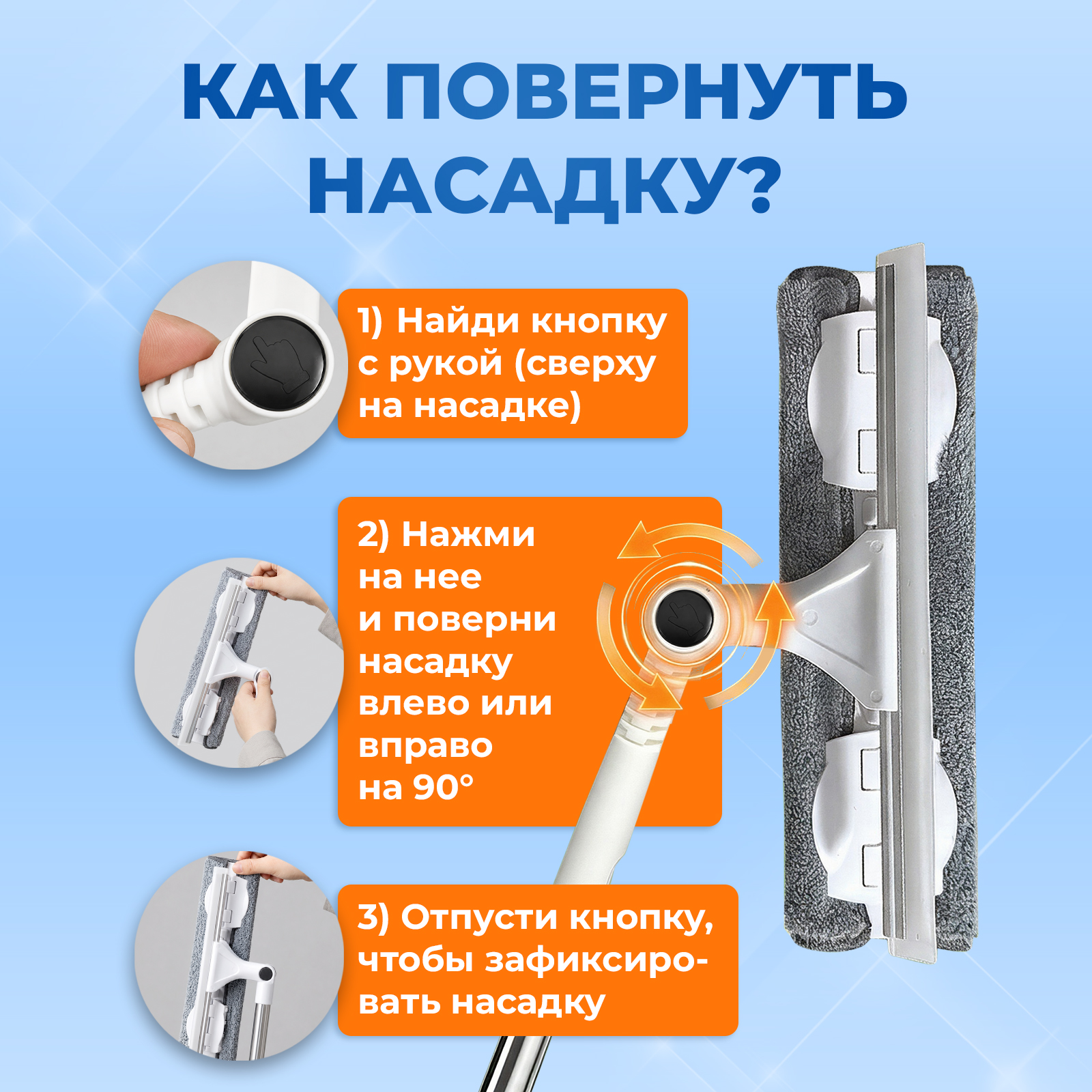 КАК ПОВЕРНУТЬ НАСАДКУ?

1) Найди кнопку с рукой (сверху на насадке)

2) Нажми на нее и поверни насадку влево или вправо на 90°

3) Отпусти кнопку, чтобы зафиксировать насадку