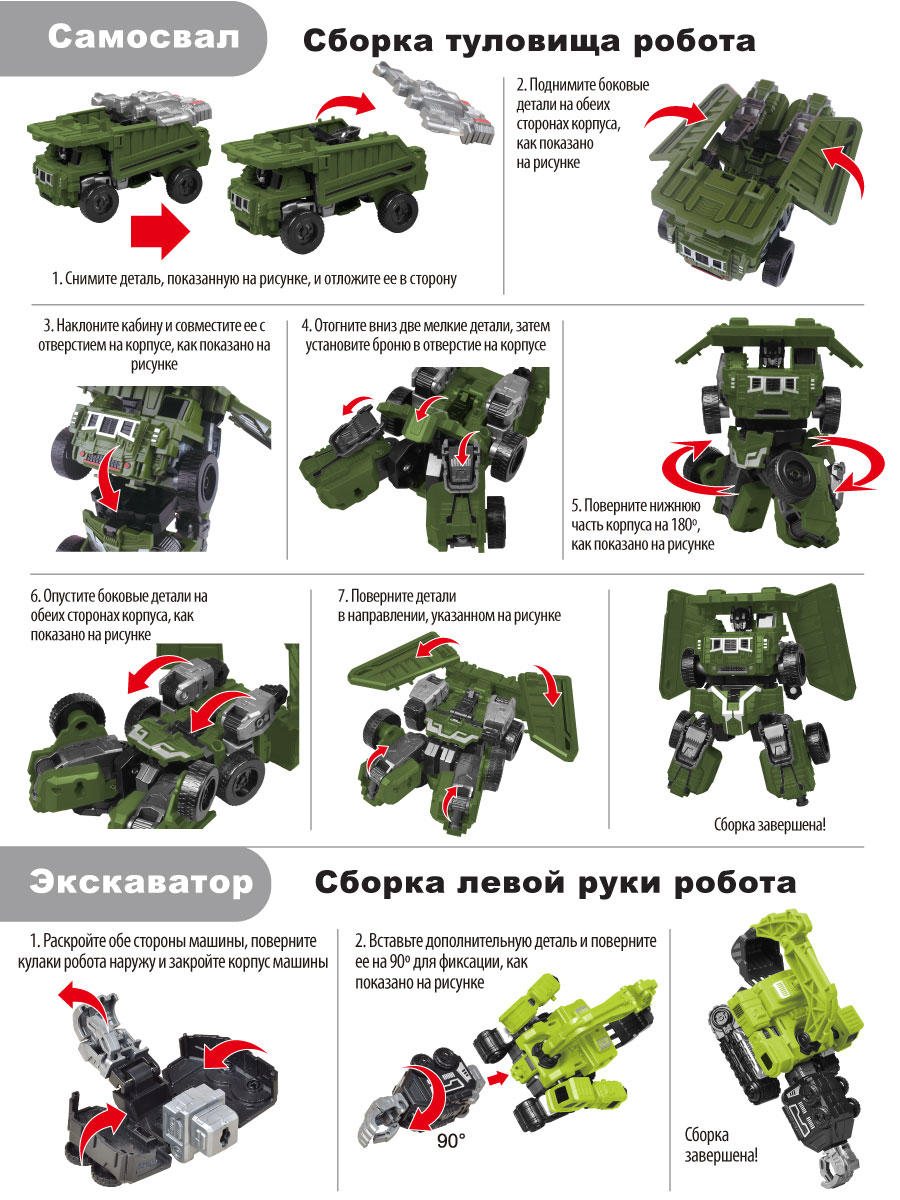 Самосвал

Сборка туловища робота

1. Снимите деталь, показанную на рисунке, и отложите ее в сторону

2. Поднимите боковые детали на обеих сторонах корпуса, как показано на рисунке

3. Наклоните кабину и совместите ее с отверстием на корпусе, как показано на рисунке

4. Отогните вниз две мелкие детали, затем установите броню в отверстие на корпусе

5. Поверните нижнюю часть корпуса на 180º, как показано на рисунке

6. Опустите боковые детали на обеих сторонах корпуса, как показано на рисунке

7. Поверните детали в направлении, указанном на рисунке

Сборка завершена!

Экскаватор

Сборка левой руки робота

1. Раскройте обе стороны машины, поверните кулаки робота наружу и закройте корпус машины

2. Вставьте дополнительную деталь и поверните ее на 90º для фиксации, как показано на рисунке

90°

Сборка завершена!