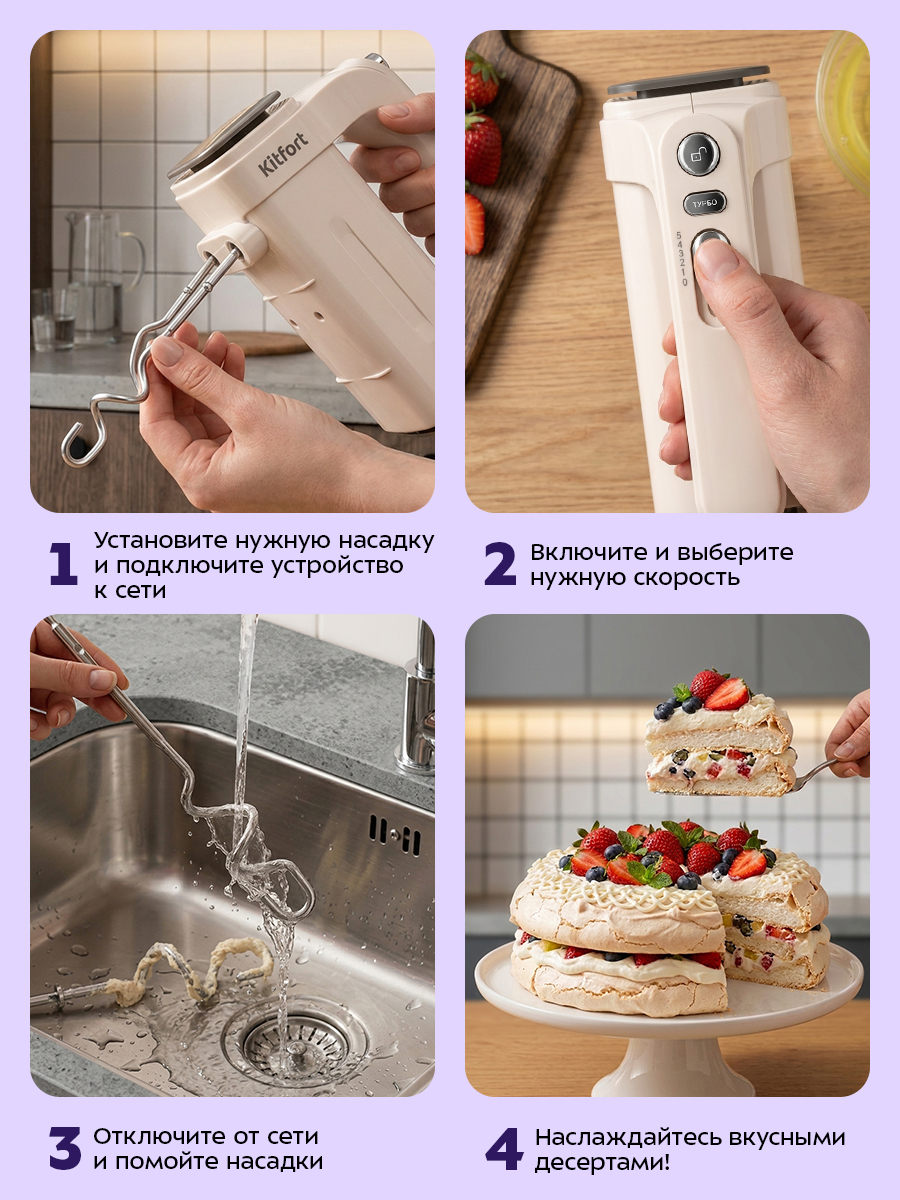 Kitfort

ТУРБО

5
4
3
2
1
0

1 Установите нужную насадку и подключите устройство к сети

2 Включите и выберите нужную скорость

3 Отключите от сети и помойте насадки

4 Наслаждайтесь вкусными десертами!