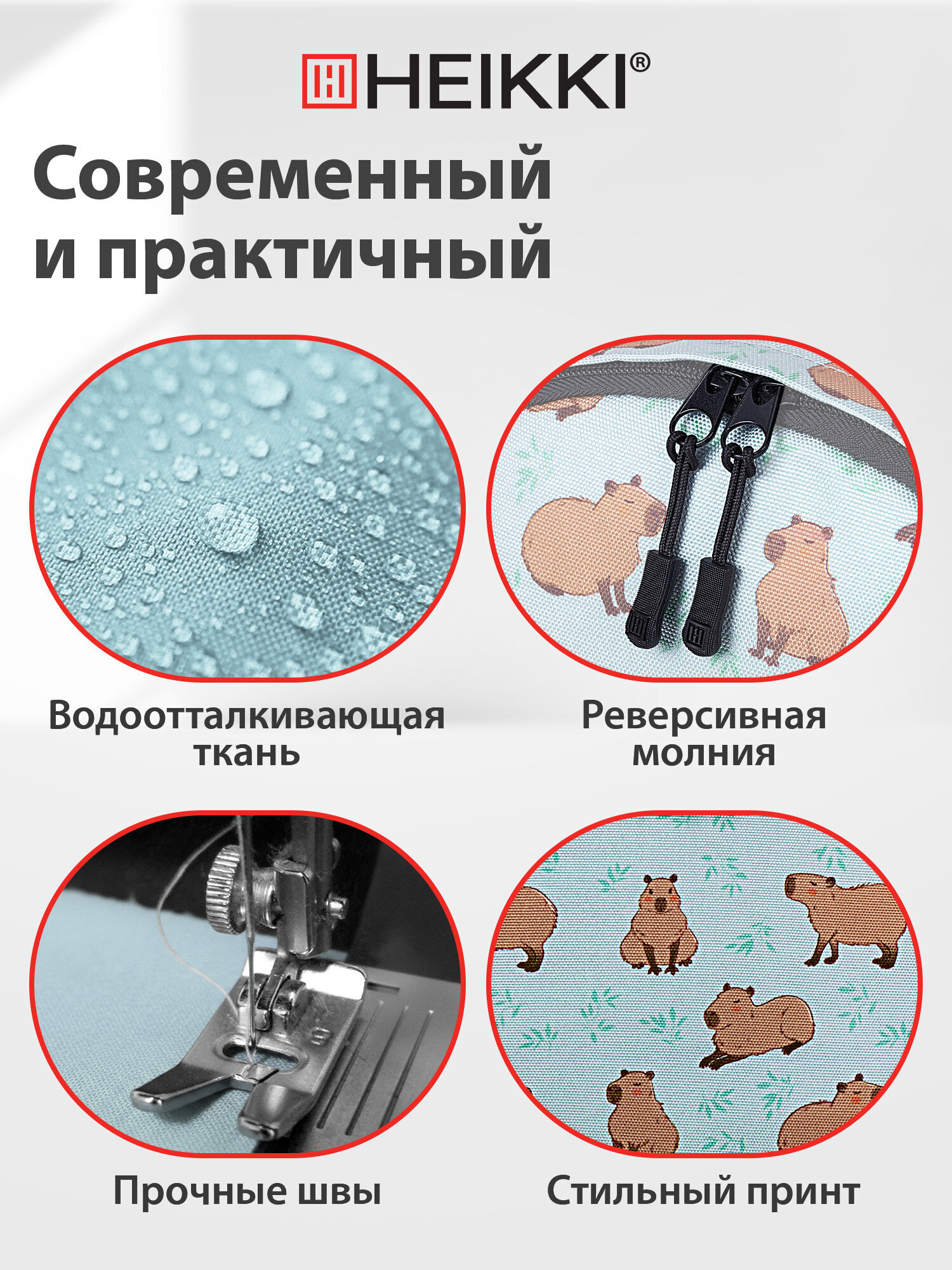 HEIKKI®

Современный и практичный

Водоотталкивающая ткань

Реверсивная молния

Прочные швы

Стильный принт