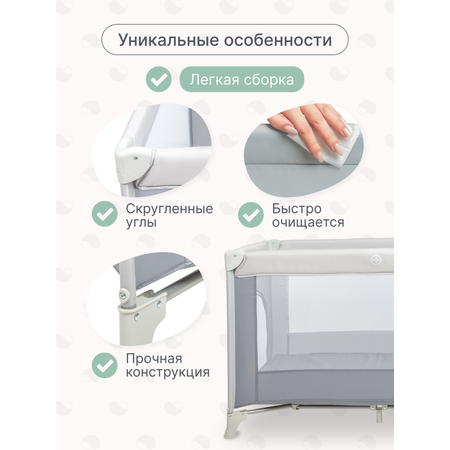 Уникальные особенности

Легкая сборка

Скругленные углы

Быстро очищается

Прочная конструкция