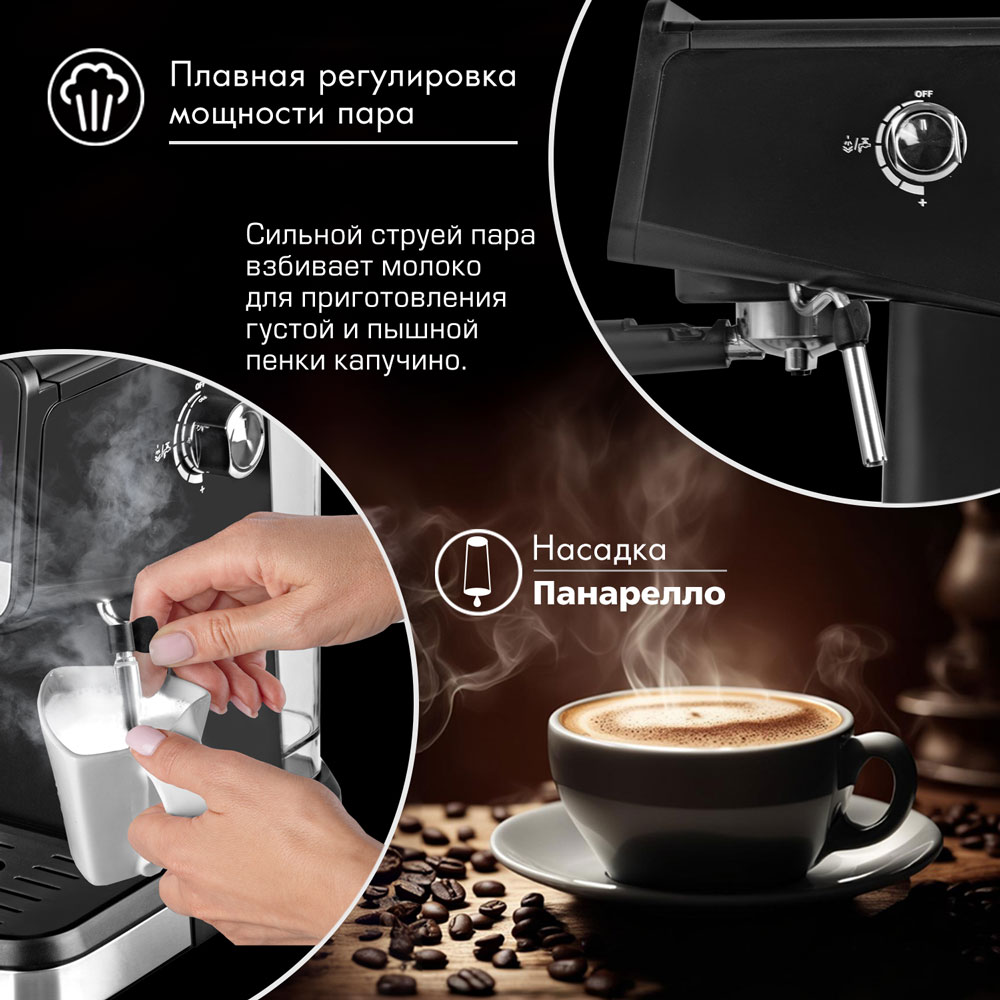 Плавная регулировка мощности пара

Сильной струей пара взбивает молоко для приготовления густой и пышной пенки капучино.

OFF

+

Насадка
Панарелло