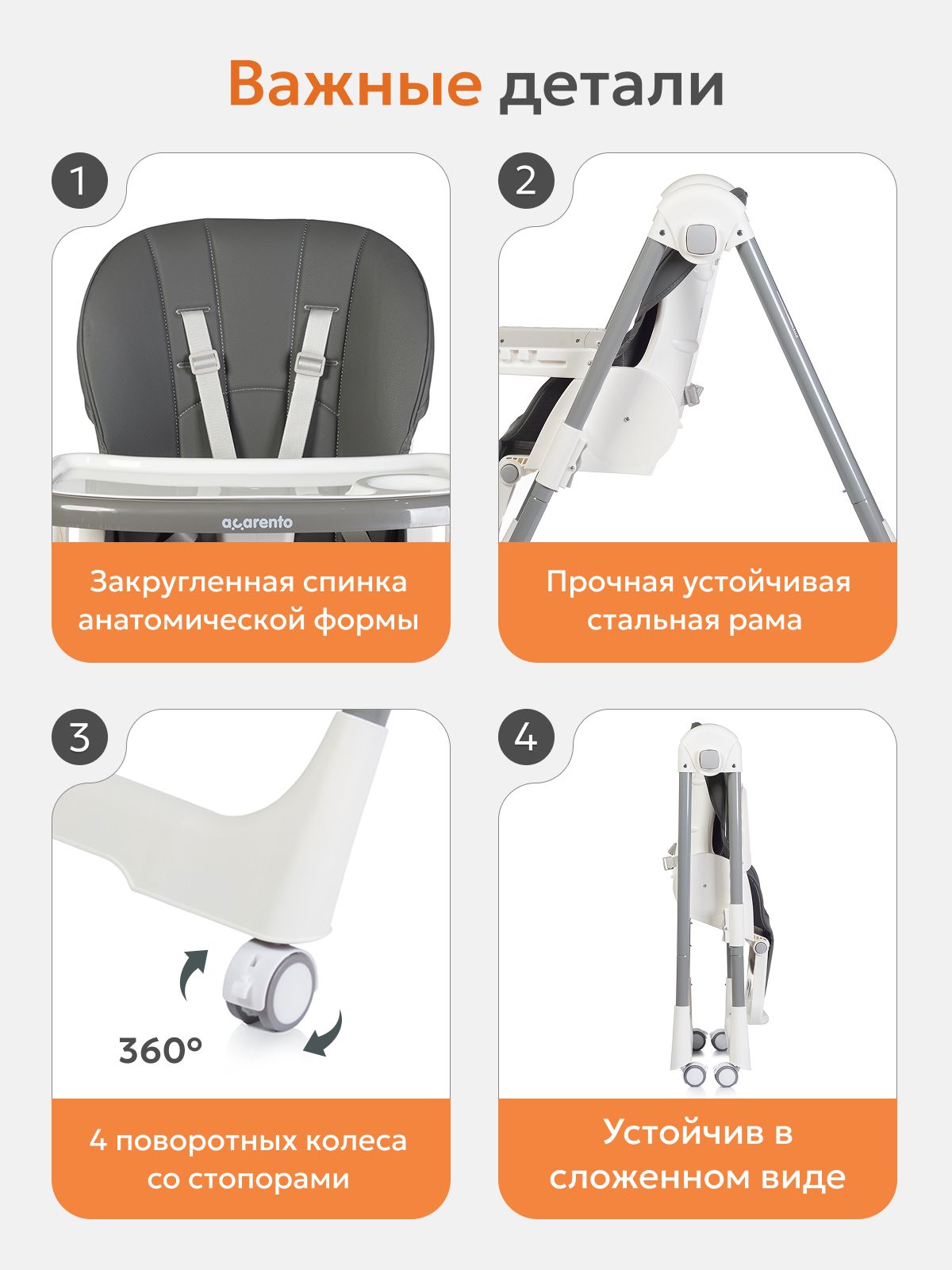 Важные детали

1

acarento

Закругленная спинка анатомической формы

2

Прочная устойчивая стальная рама

3

360°

4 поворотных колеса со стопорами

4

Устойчив в сложенном виде