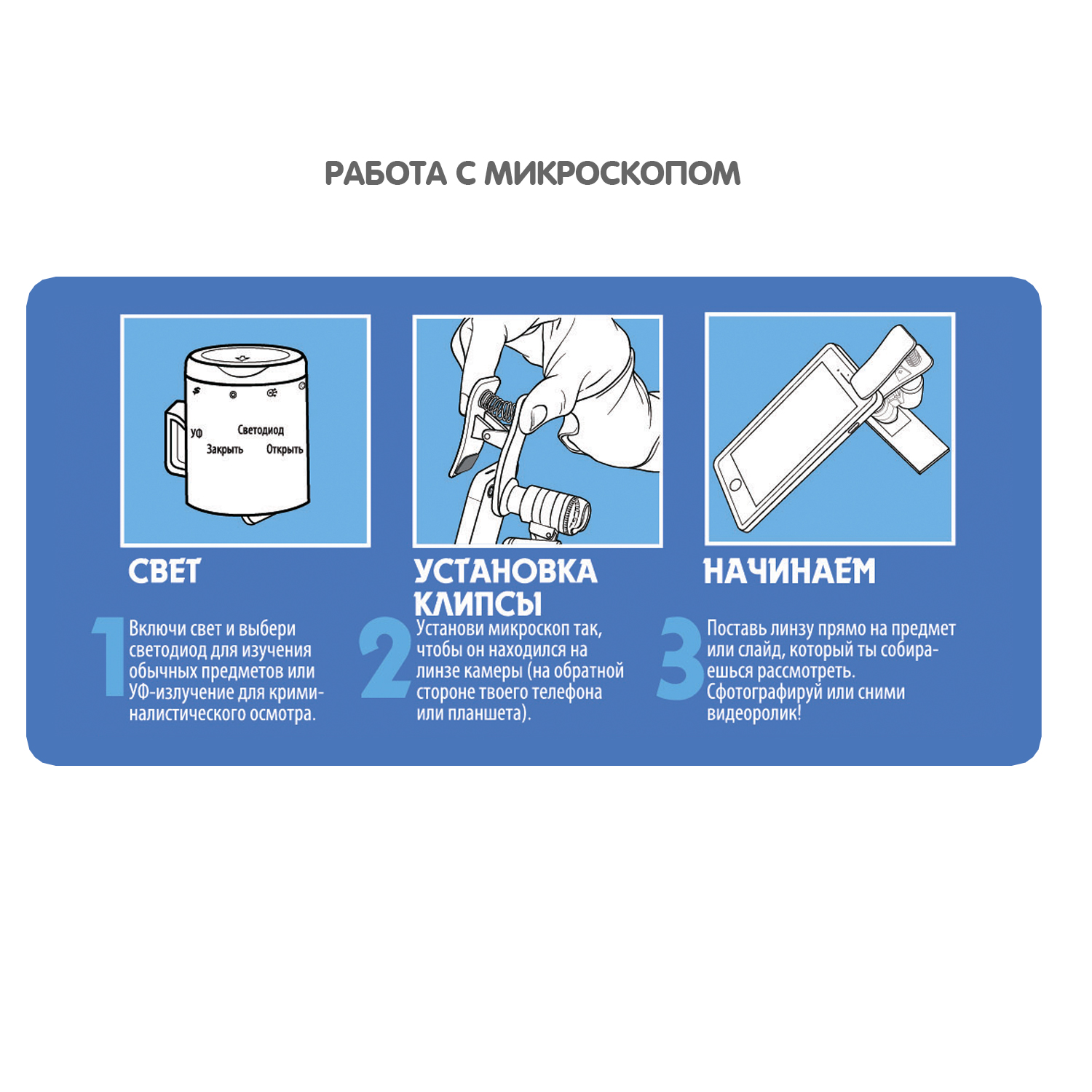 РАБОТА С МИКРОСКОПОМ

УФ
Светодиод
Закрыть
Открыть

СВЕТ

1 Включи свет и выбери светодиод для изучения обычных предметов или УФ-излучение для криминалистического осмотра.

УСТАНОВКА КЛИПСЫ

2 Установи микроскоп так, чтобы он находился на линзе камеры (на обратной стороне твоего телефона или планшета).

НАЧИНАЕМ

3 Поставь линзу прямо на предмет или слайд, который ты собираешься рассмотреть. Сфотографируй или сними видеоролик!