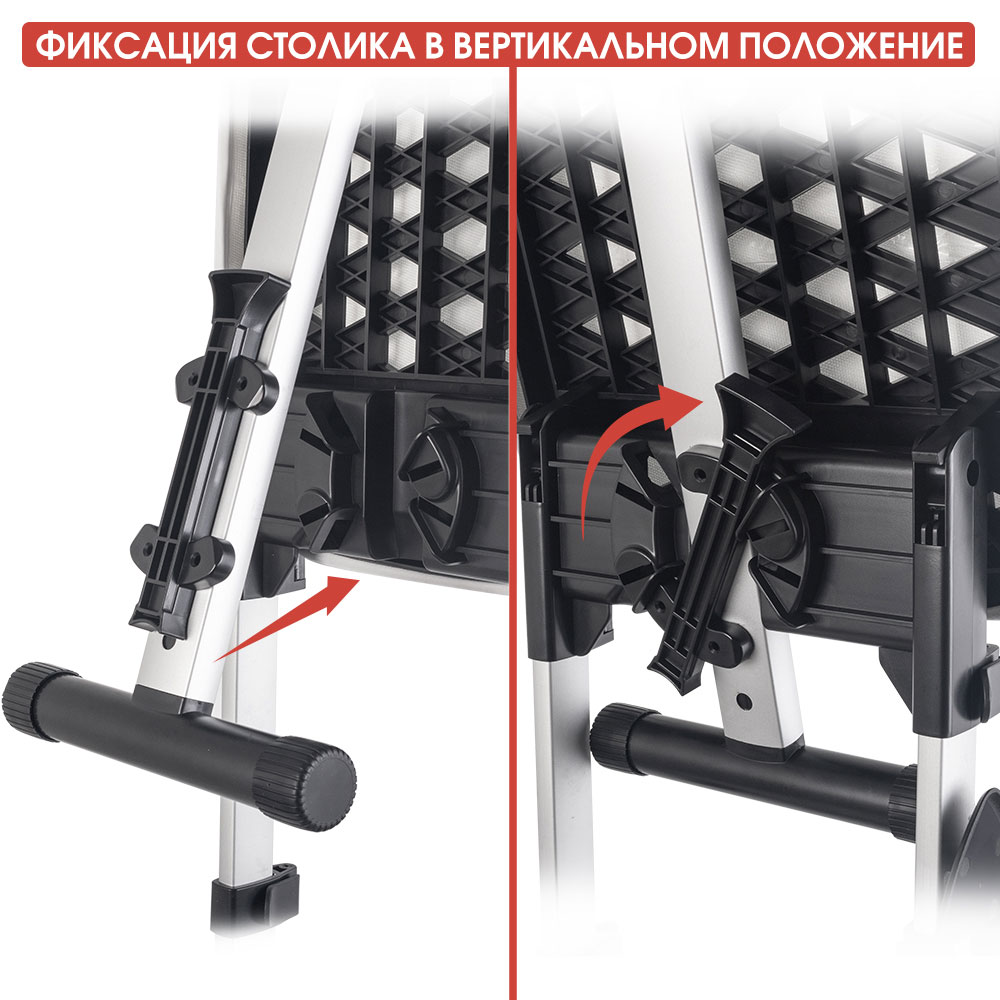 ФИКСАЦИЯ СТОЛИКА В ВЕРТИКАЛЬНОМ ПОЛОЖЕНИЕ