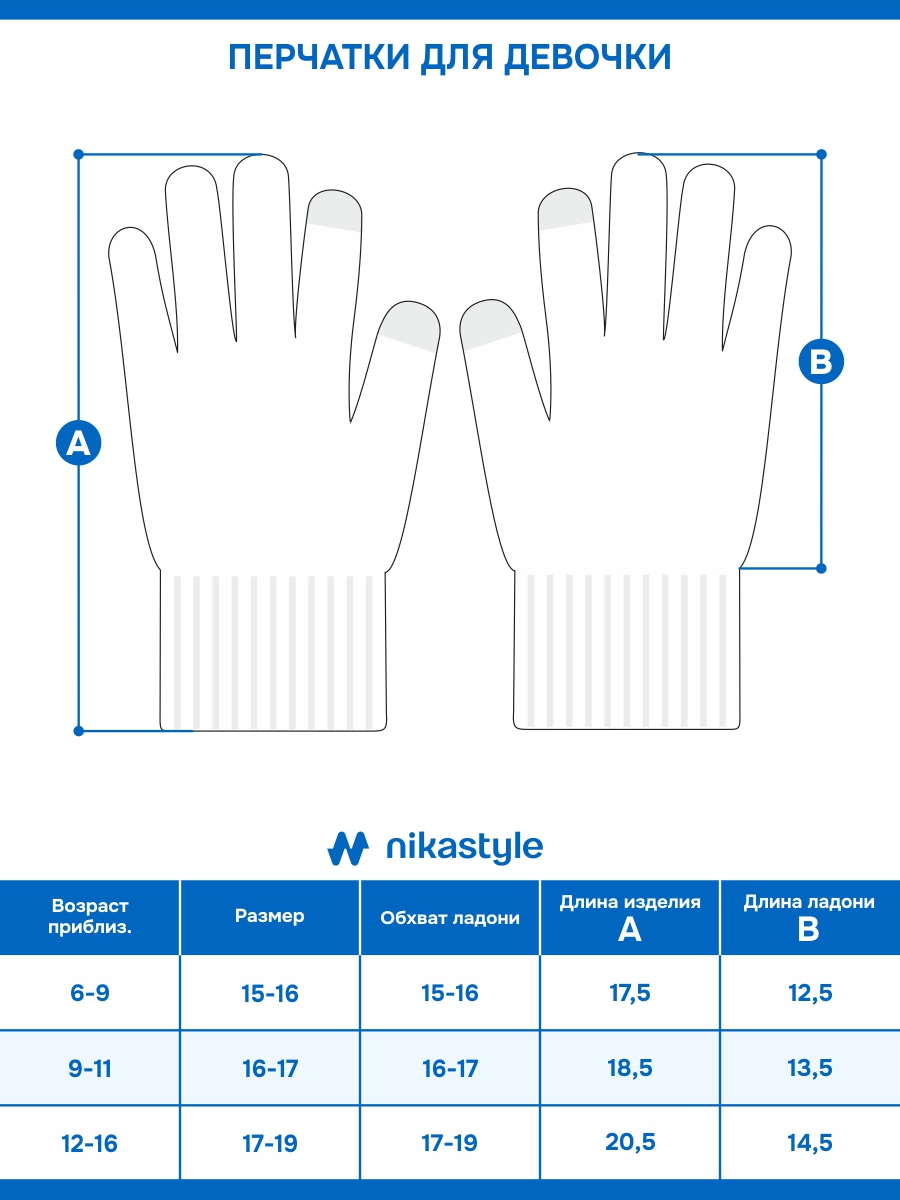 ПЕРЧАТКИ ДЛЯ ДЕВОЧКИ

A

B

nikastyle

| Возраст приблиз. | Размер | Обхват ладони | Длина изделия A | Длина ладони B |
|---|---|---|---|---|
| 6-9 | 15-16 | 15-16 | 17,5 | 12,5 |
| 9-11 | 16-17 | 16-17 | 18,5 | 13,5 |
| 12-16 | 17-19 | 17-19 | 20,5 | 14,5 |