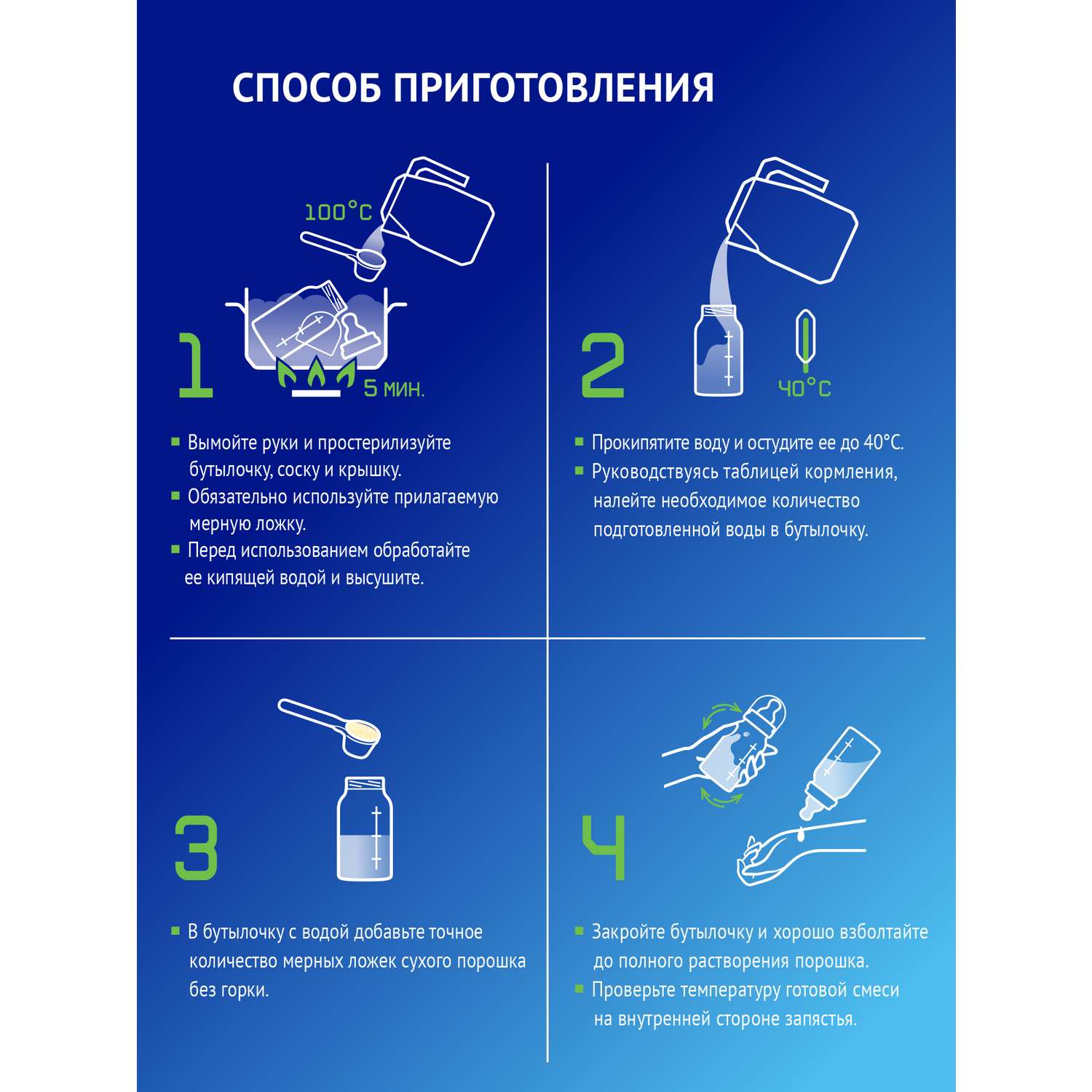 СПОСОБ ПРИГОТОВЛЕНИЯ

100°C

1

5 МИН.

▪ Вымойте руки и простерилизуйте бутылочку, соску и крышку.
▪ Обязательно используйте прилагаемую мерную ложку.
▪ Перед использованием обработайте ее кипящей водой и высушите.

2

40°C

▪ Прокипятите воду и остудите ее до 40°C.
▪ Руководствуясь таблицей кормления, налейте необходимое количество подготовленной воды в бутылочку.

3

▪ В бутылочку с водой добавьте точное количество мерных ложек сухого порошка без горки.

4

▪ Закройте бутылочку и хорошо взболтайте до полного растворения порошка.
▪ Проверьте температуру готовой смеси на внутренней стороне запястья.