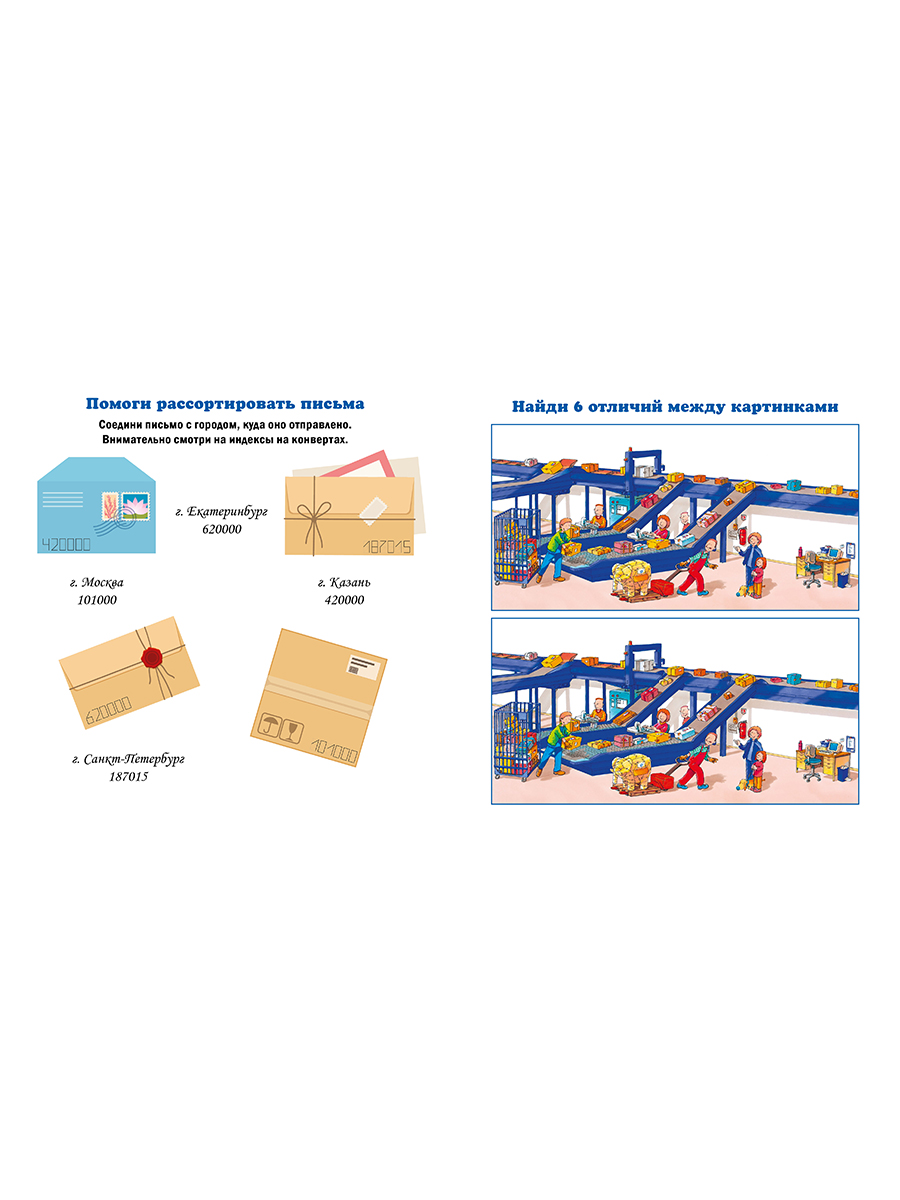 Помоги рассортировать письма

Соедини письмо с городом, куда оно отправлено. Внимательно смотри на индексы на конвертах.

420000

г. Екатеринбург
620000

187015

г. Москва
101000

г. Казань
420000

620000

101000

г. Санкт-Петербург
187015

Найди 6 отличий между картинками