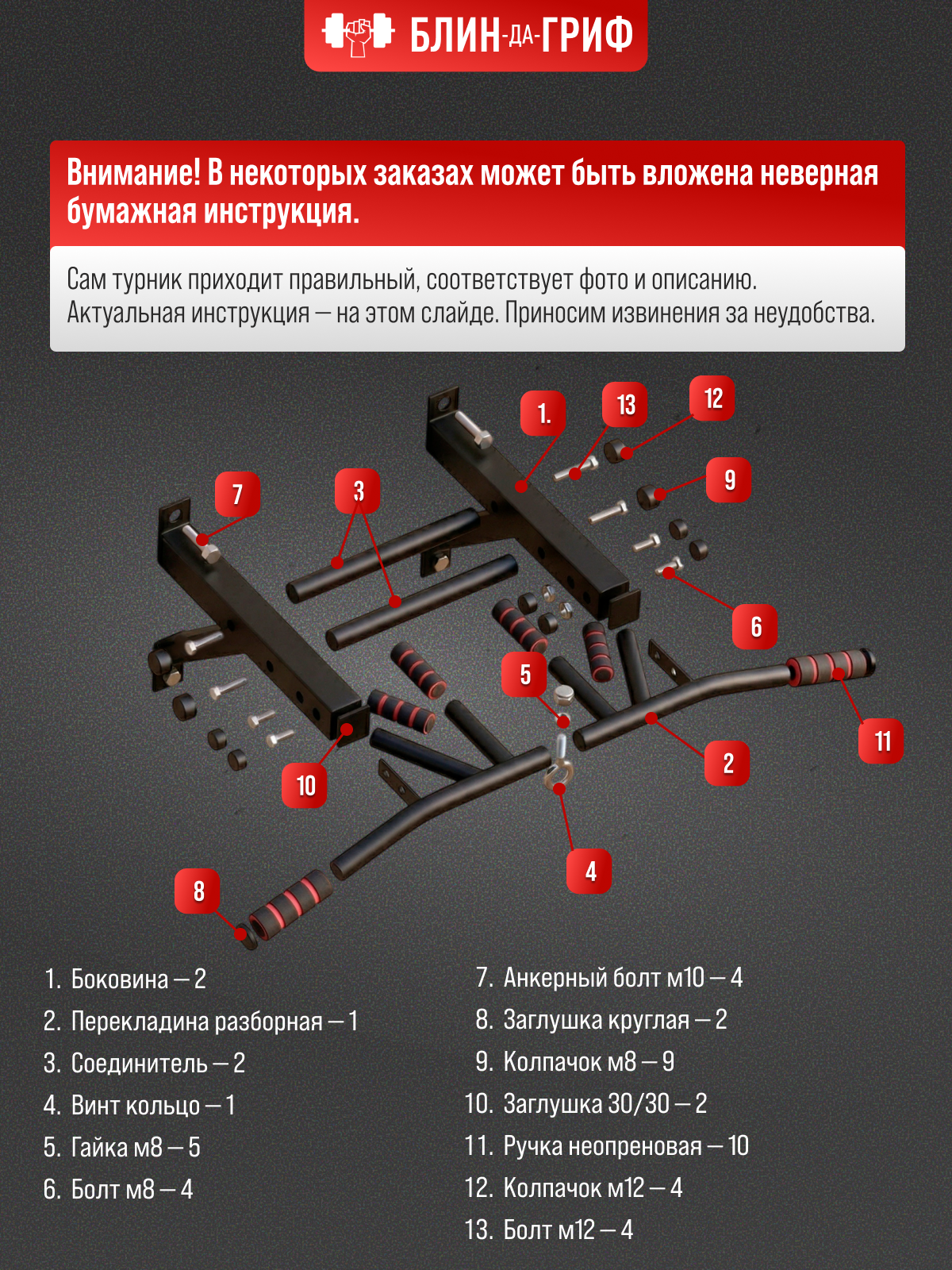 БЛИН-ДА-ГРИФ

Внимание! В некоторых заказах может быть вложена неверная бумажная инструкция.

Сам турник приходит правильный, соответствует фото и описанию. Актуальная инструкция — на этом слайде. Приносим извинения за неудобства.

1.
13
12
7
3
9
6
5
11
2
10
4
8

1. Боковина — 2
2. Перекладина разборная — 1
3. Соединитель — 2
4. Винт кольцо — 1
5. Гайка м8 — 5
6. Болт м8 — 4

7. Анкерный болт м10 — 4
8. Заглушка круглая — 2
9. Колпачок м8 — 9
10. Заглушка 30/30 — 2
11. Ручка неопреновая — 10
12. Колпачок м12 — 4
13. Болт м12 — 4