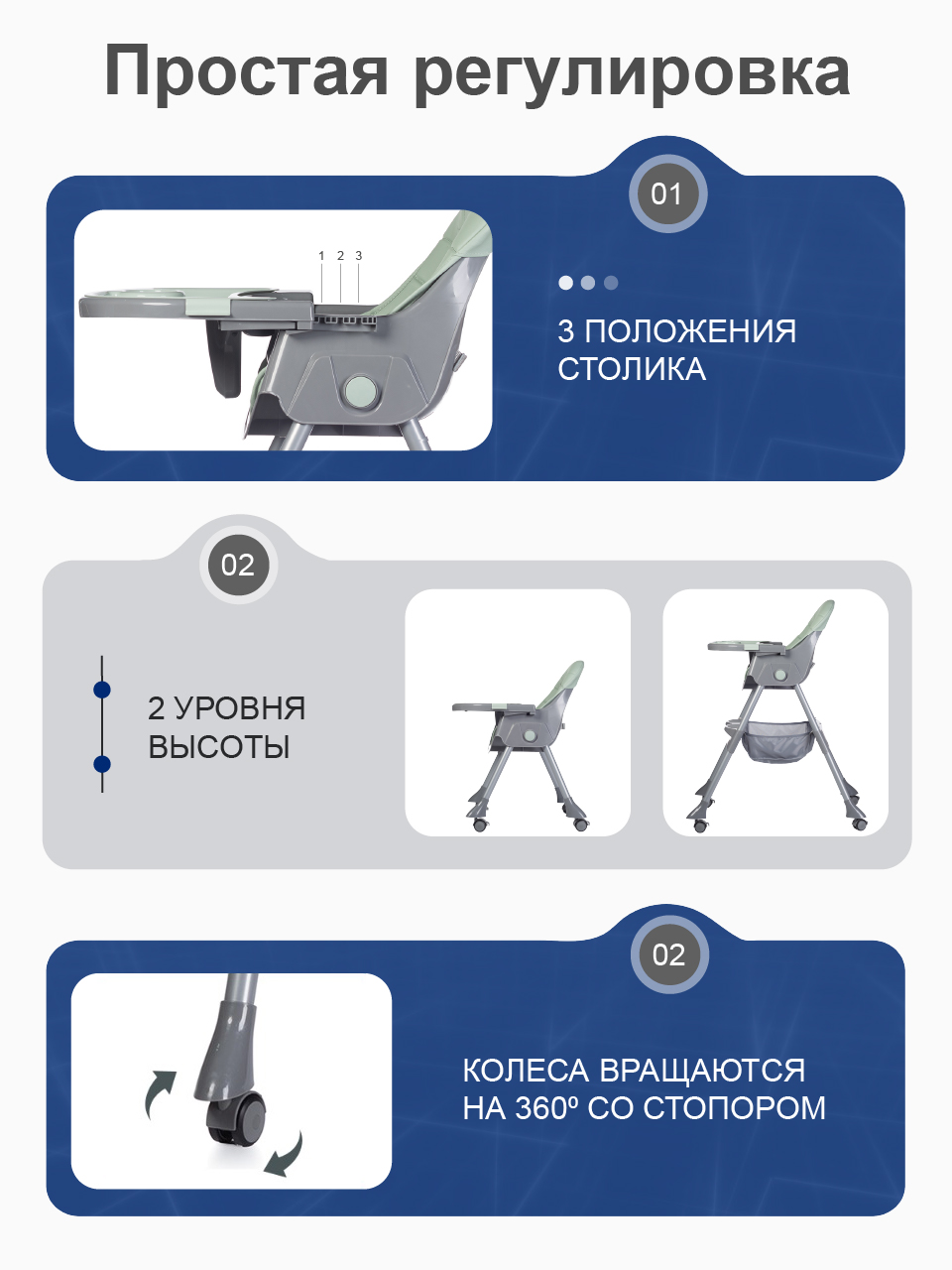 Простая регулировка

01

1 2 3

3 ПОЛОЖЕНИЯ СТОЛИКА

02

2 УРОВНЯ ВЫСОТЫ

02

КОЛЕСА ВРАЩАЮТСЯ НА 360º СО СТОПОРОМ