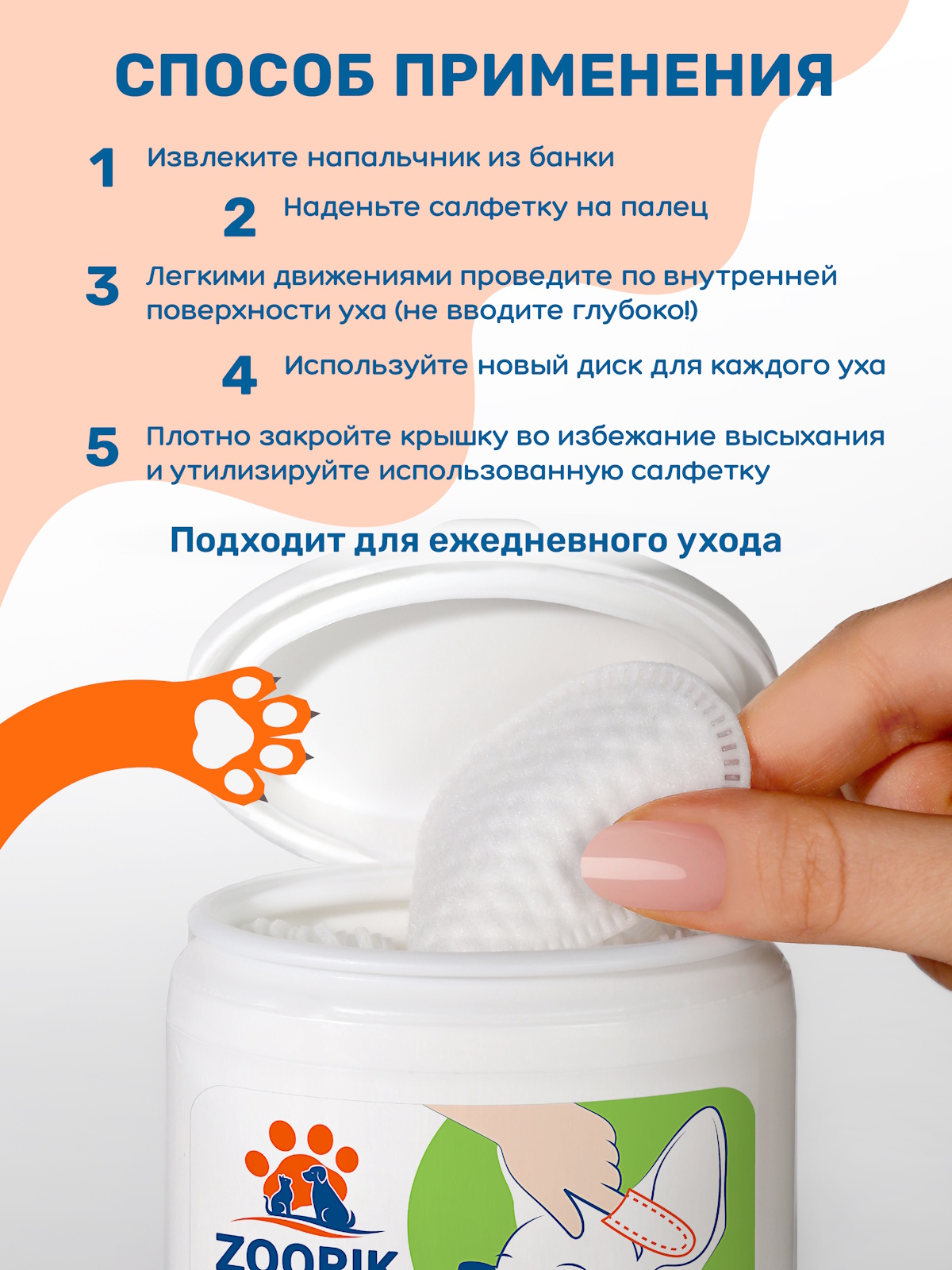 СПОСОБ ПРИМЕНЕНИЯ

1 Извлеките напальчник из банки

2 Наденьте салфетку на палец

3 Легкими движениями проведите по внутренней поверхности уха (не вводите глубоко!)

4 Используйте новый диск для каждого уха

5 Плотно закройте крышку во избежание высыхания и утилизируйте использованную салфетку

Подходит для ежедневного ухода

ZOORIK