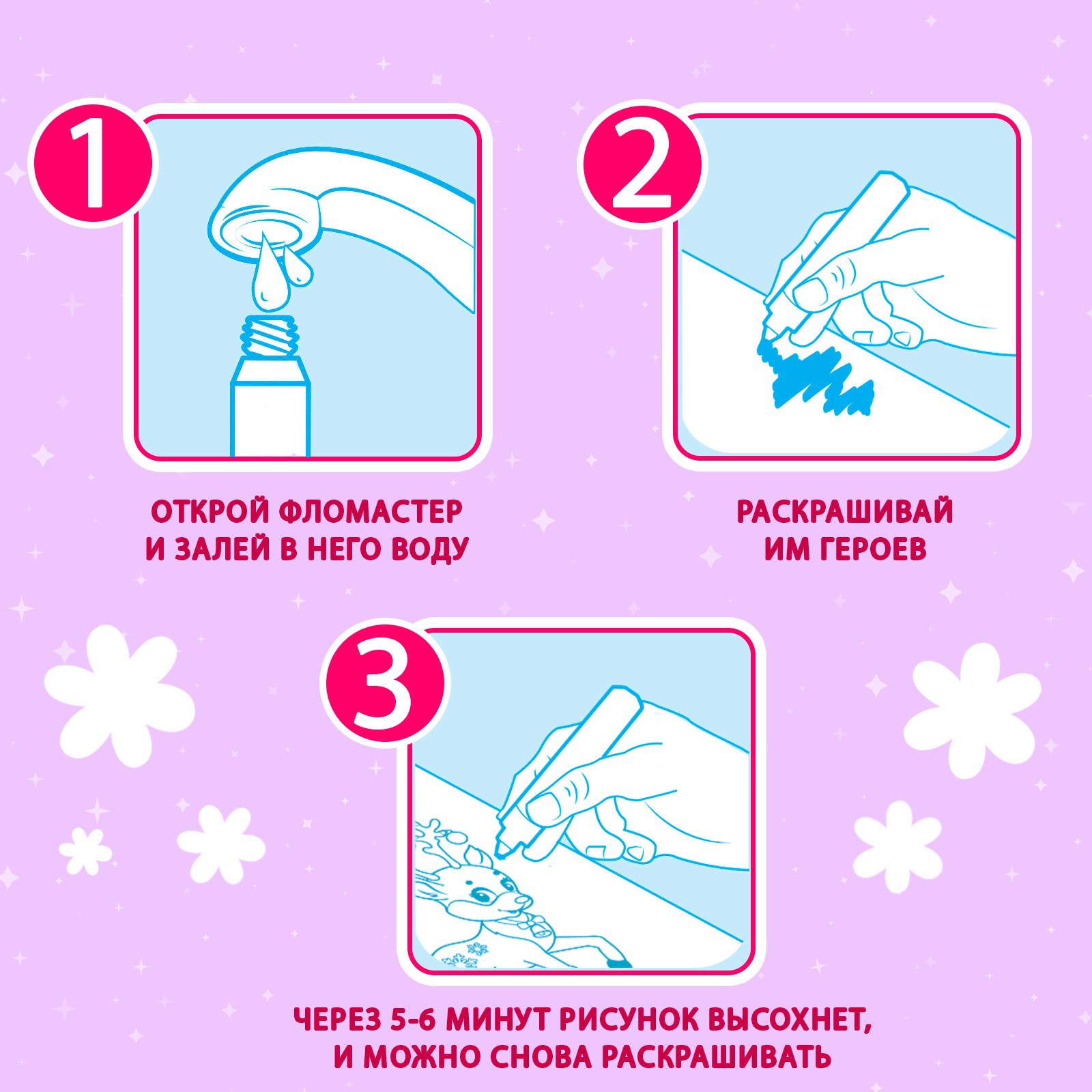 1

ОТКРОЙ ФЛОМАСТЕР И ЗАЛЕЙ В НЕГО ВОДУ

2

РАСКРАШИВАЙ ИМ ГЕРОЕВ

3

ЧЕРЕЗ 5-6 МИНУТ РИСУНОК ВЫСОХНЕТ, И МОЖНО СНОВА РАСКРАШИВАТЬ