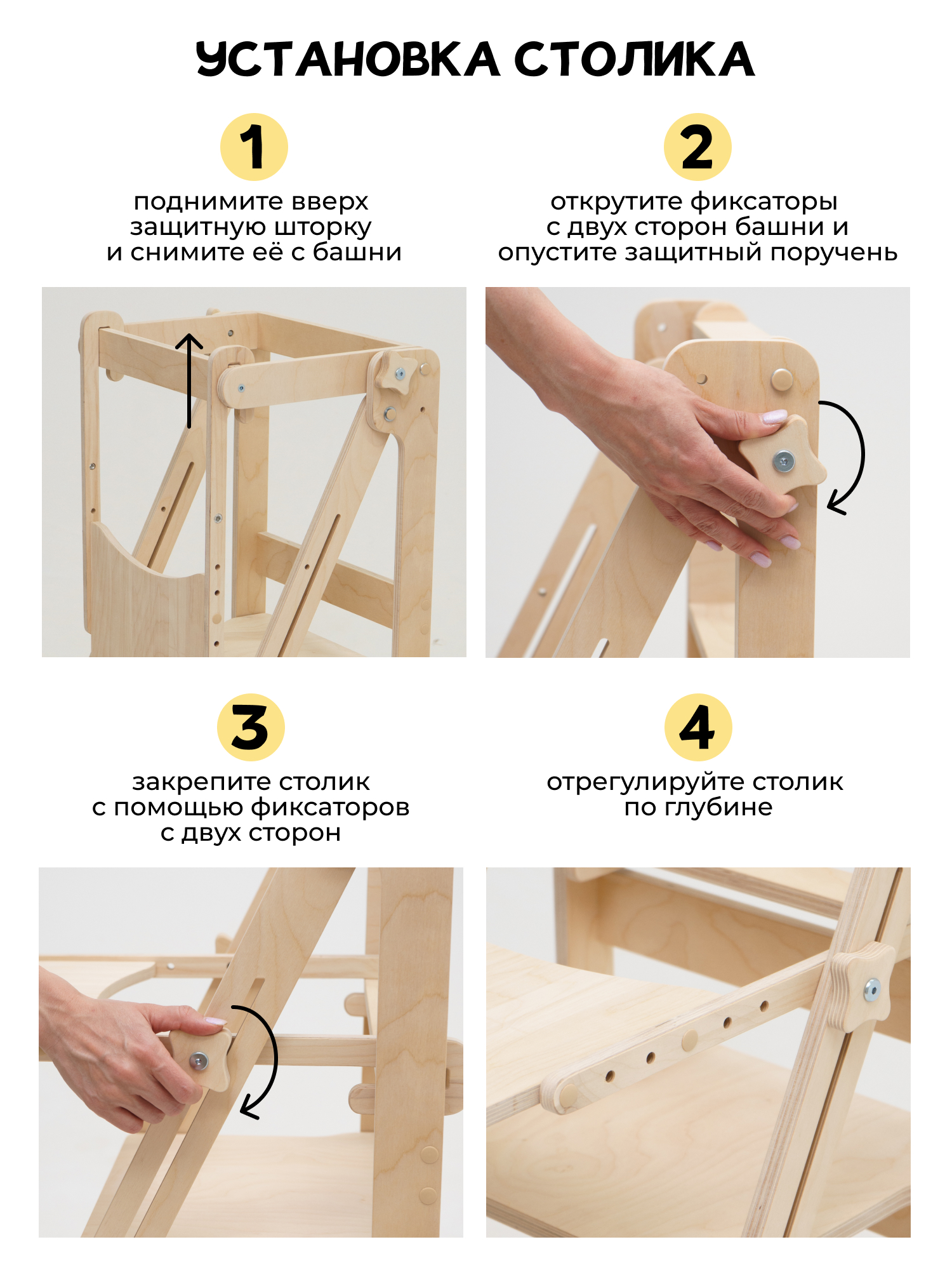 УСТАНОВКА СТОЛИКА

1

поднимите вверх защитную шторку и снимите её с башни

2

открутите фиксаторы с двух сторон башни и опустите защитный поручень

3

закрепите столик с помощью фиксаторов с двух сторон

4

отрегулируйте столик по глубине