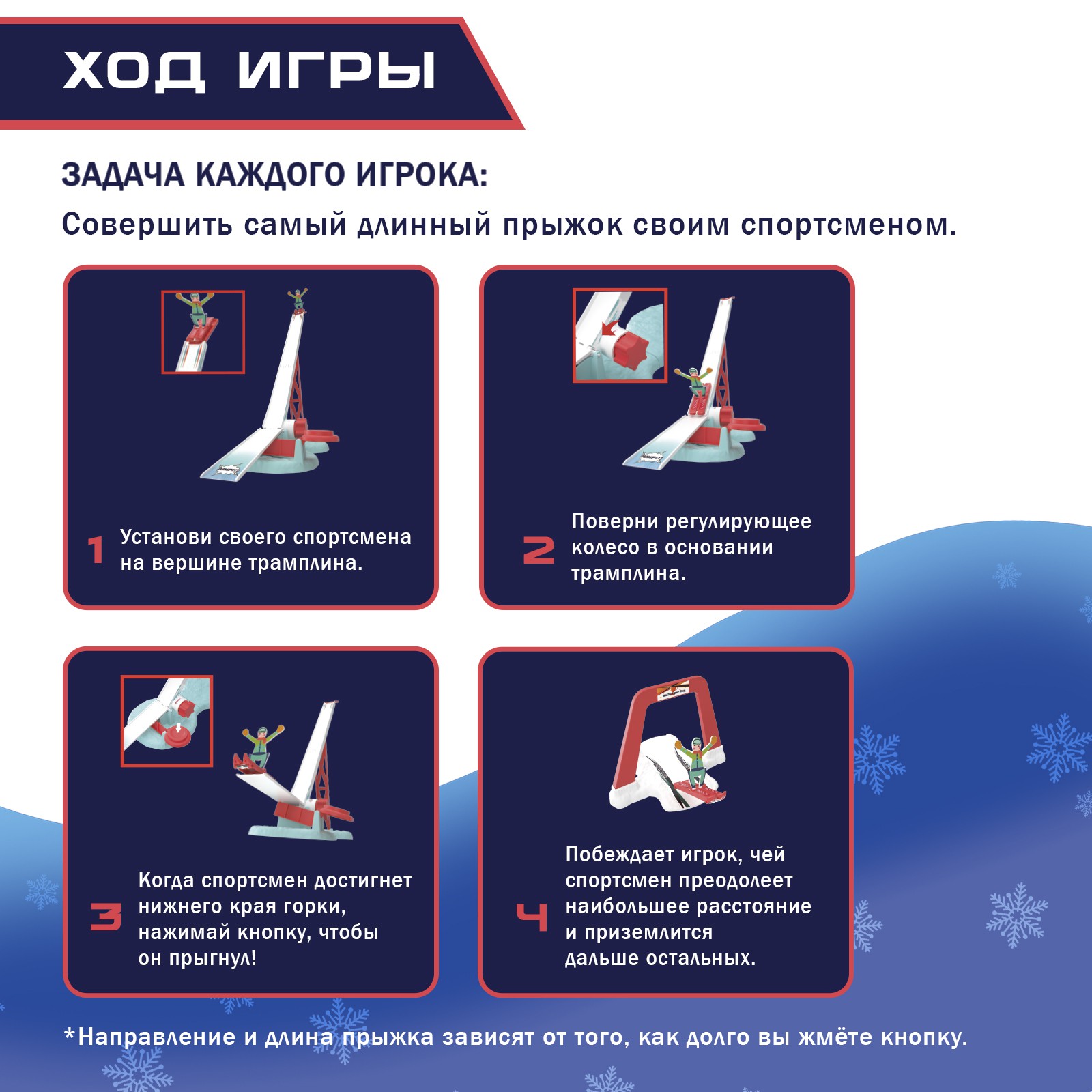 ХОД ИГРЫ

ЗАДАЧА КАЖДОГО ИГРОКА:

Совершить самый длинный прыжок своим спортсменом.

1 Установи своего спортсмена на вершине трамплина.

2 Поверни регулирующее колесо в основании трамплина.

3 Когда спортсмен достигнет нижнего края горки, нажимай кнопку, чтобы он прыгнул!

4 Побеждает игрок, чей спортсмен преодолеет наибольшее расстояние и приземлится дальше остальных.

*Направление и длина прыжка зависят от того, как долго вы жмёте кнопку.