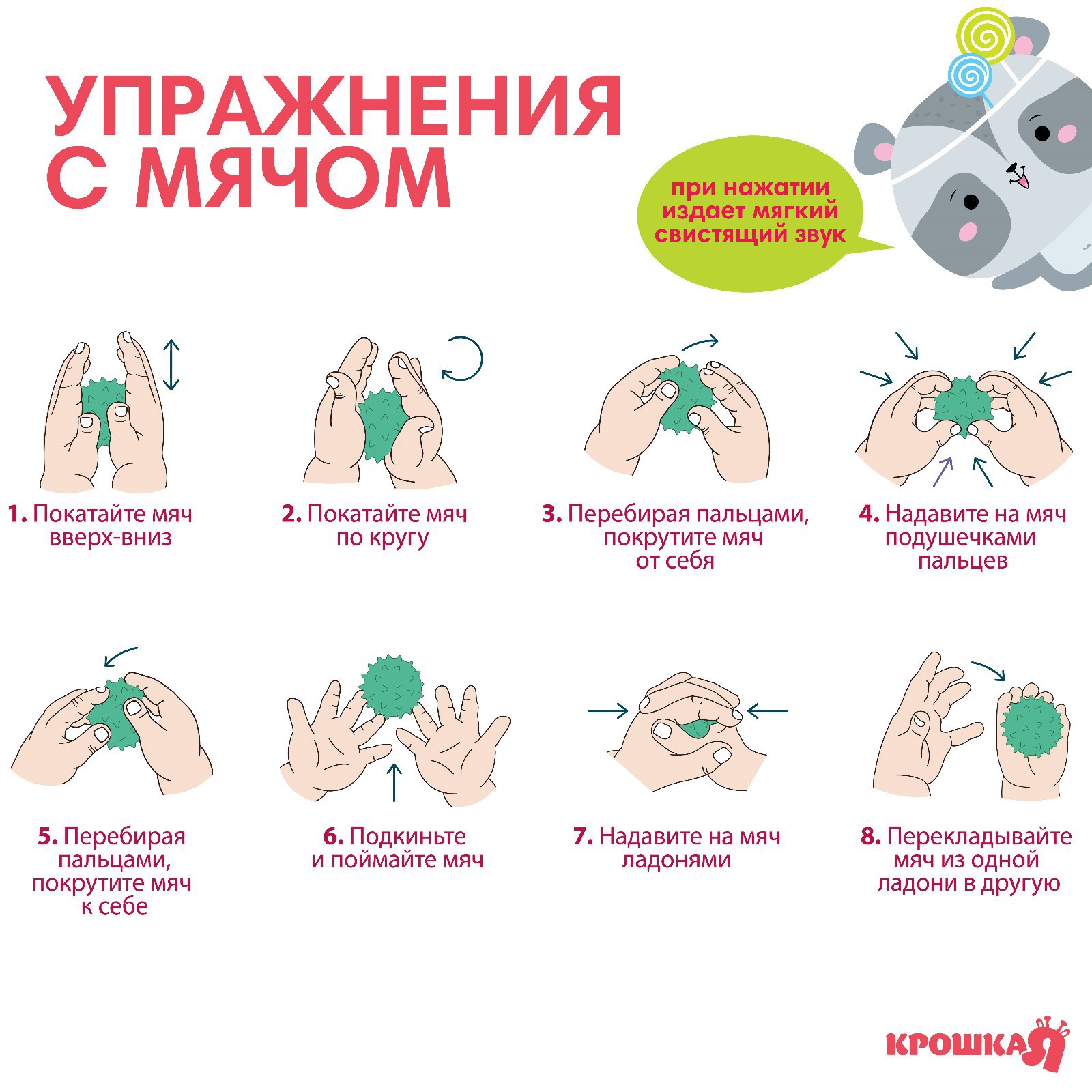 УПРАЖНЕНИЯ С МЯЧОМ

при нажатии издает мягкий свистящий звук

1. Покатайте мяч вверх-вниз

2. Покатайте мяч по кругу

3. Перебирая пальцами, покрутите мяч от себя

4. Надавите на мяч подушечками пальцев

5. Перебирая пальцами, покрутите мяч к себе

6. Подкиньте и поймайте мяч

7. Надавите на мяч ладонями

8. Перекладывайте мяч из одной ладони в другую

КРОШКА Я