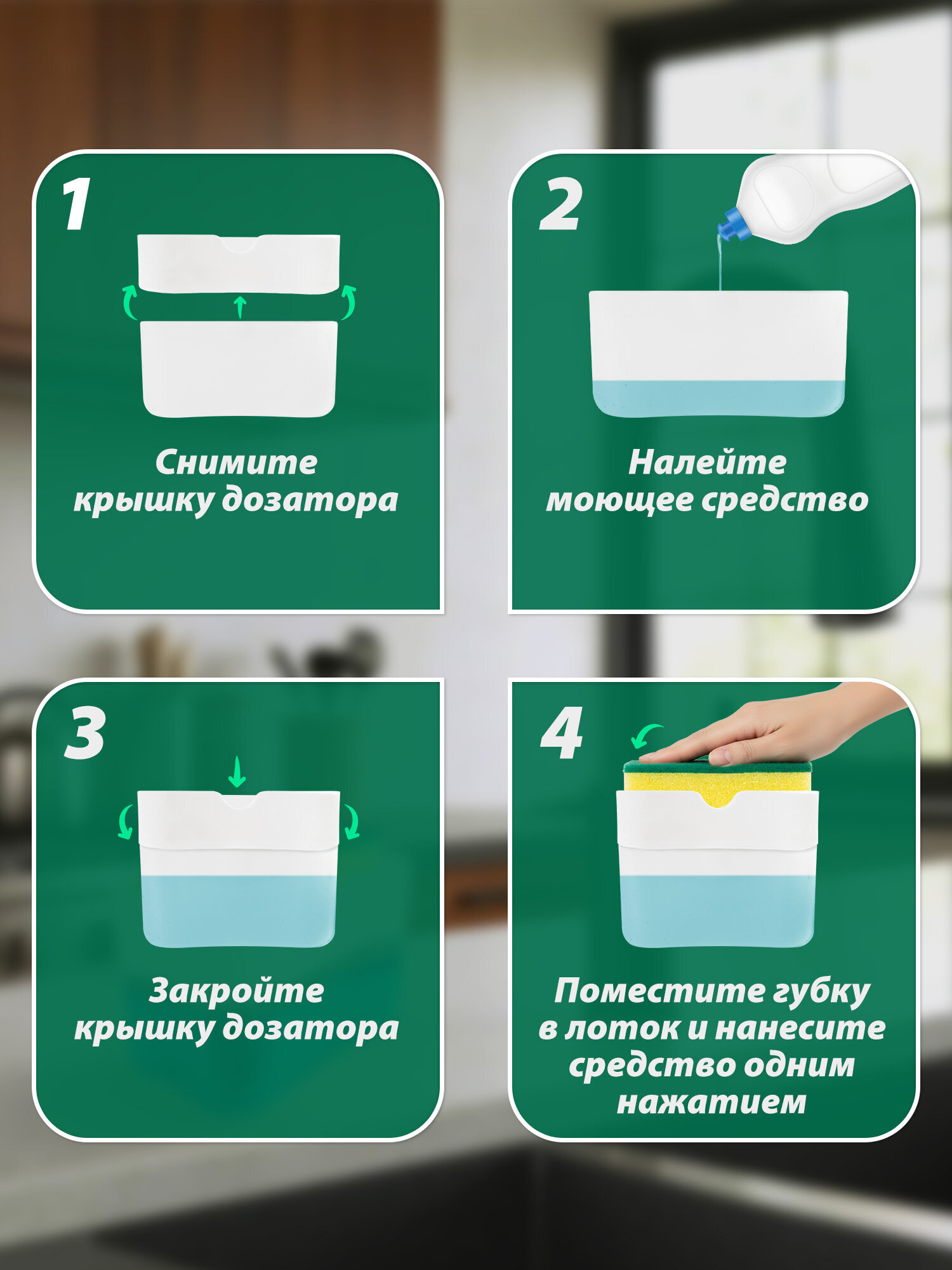 1

Снимите крышку дозатора

2

Налейте моющее средство

3

Закройте крышку дозатора

4

Поместите губку в лоток и нанесите средство одним нажатием