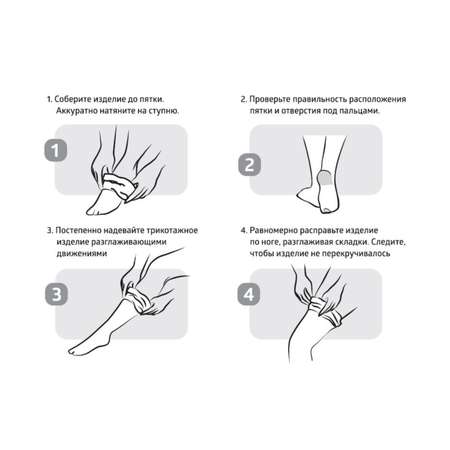 1. Соберите изделие до пятки. Аккуратно натяните на ступню.

1

2. Проверьте правильность расположения пятки и отверстия под пальцами.

2

3. Постепенно надевайте трикотажное изделие разглаживающими движениями

3

4. Равномерно расправьте изделие по ноге, разглаживая складки. Следите, чтобы изделие не перекручивалось

4