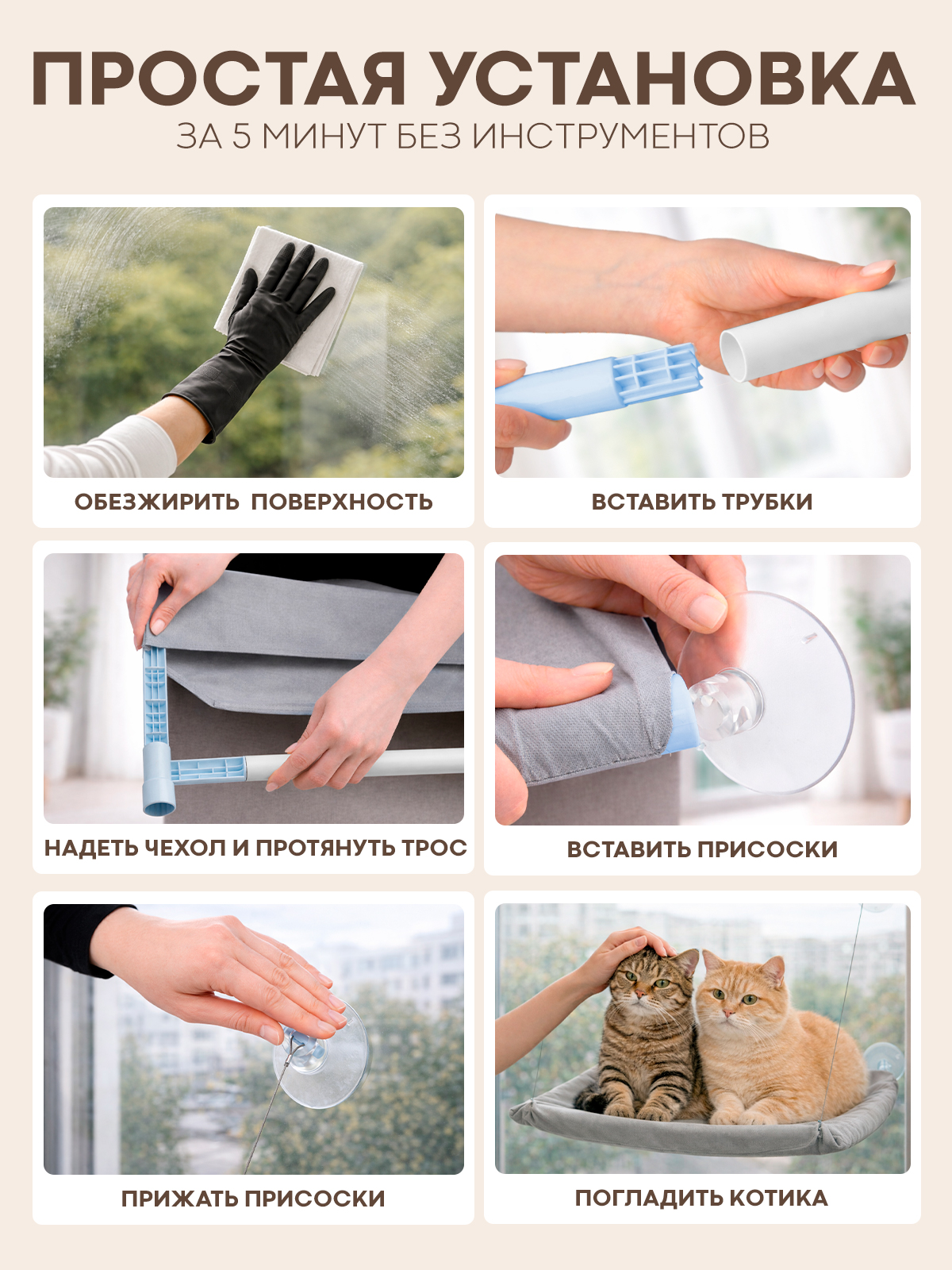 ПРОСТАЯ УСТАНОВКА
ЗА 5 МИНУТ БЕЗ ИНСТРУМЕНТОВ

ОБЕЗЖИРИТЬ ПОВЕРХНОСТЬ

ВСТАВИТЬ ТРУБКИ

НАДЕТЬ ЧЕХОЛ И ПРОТЯНУТЬ ТРОС

ВСТАВИТЬ ПРИСОСКИ

ПРИЖАТЬ ПРИСОСКИ

ПОГЛАДИТЬ КОТИКА