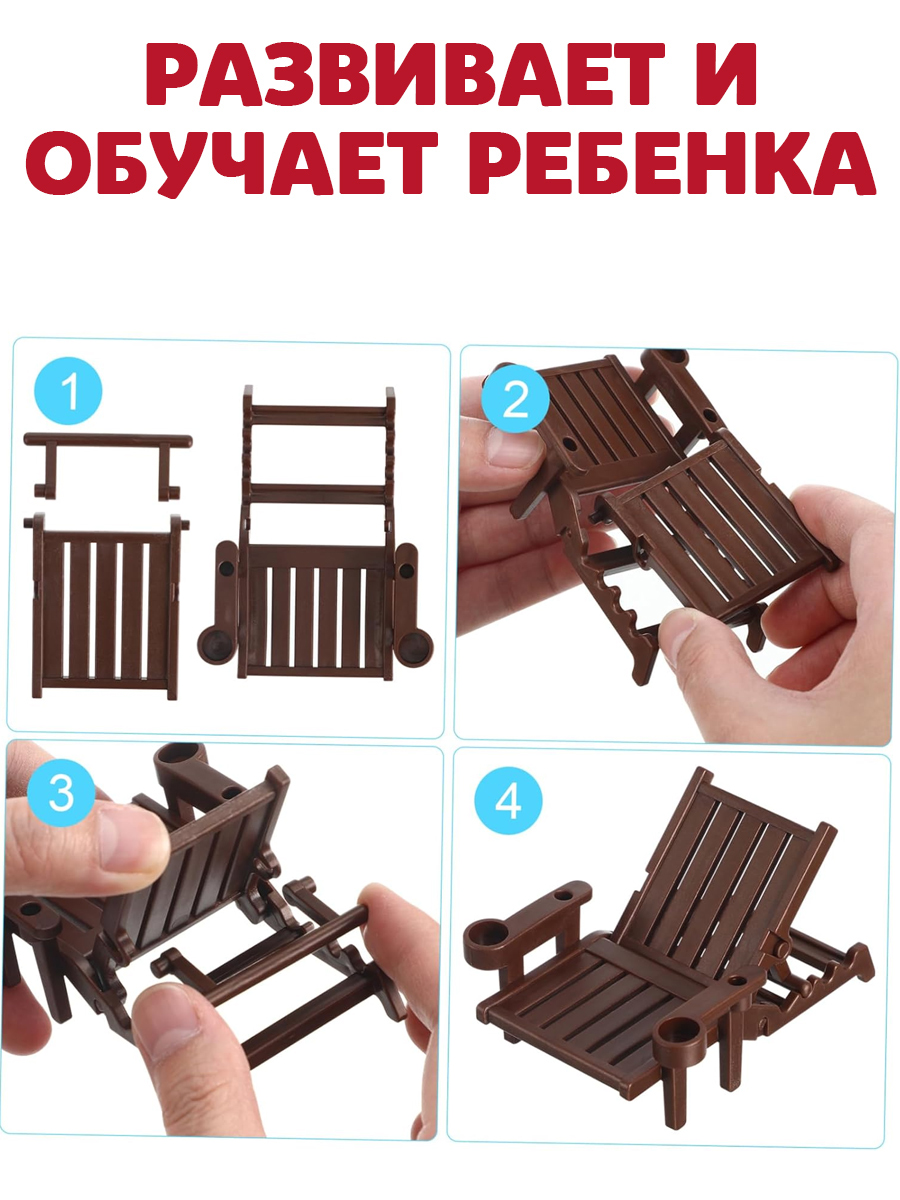 РАЗВИВАЕТ И ОБУЧАЕТ РЕБЕНКА

1

2

3

4