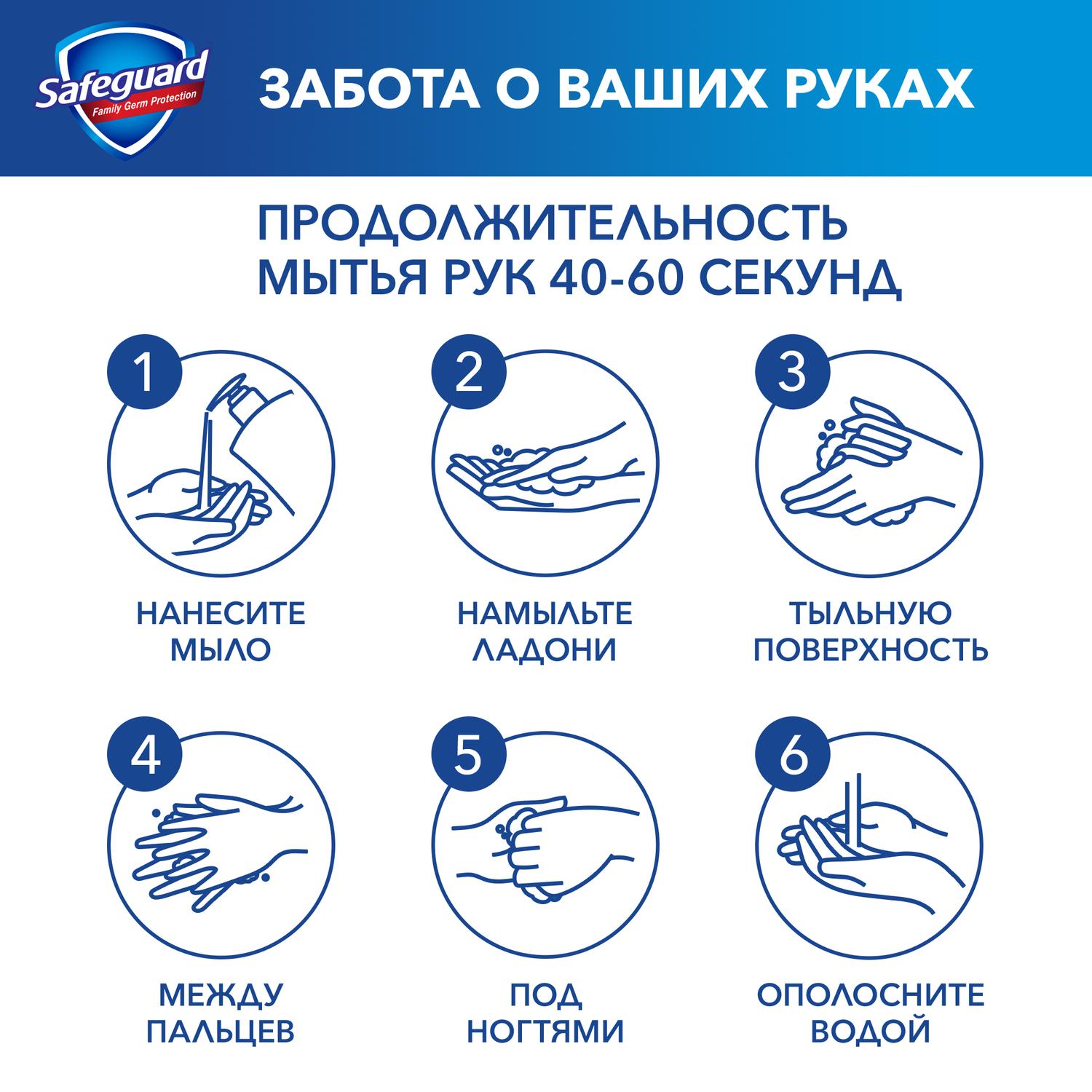 Safeguard
Family Germ Protection

ЗАБОТА О ВАШИХ РУКАХ

ПРОДОЛЖИТЕЛЬНОСТЬ МЫТЬЯ РУК 40-60 СЕКУНД

1
НАНЕСИТЕ МЫЛО

2
НАМЫЛЬТЕ ЛАДОНИ

3
ТЫЛЬНУЮ ПОВЕРХНОСТЬ

4
МЕЖДУ ПАЛЬЦЕВ

5
ПОД НОГТЯМИ

6
ОПОЛОСНИТЕ ВОДОЙ