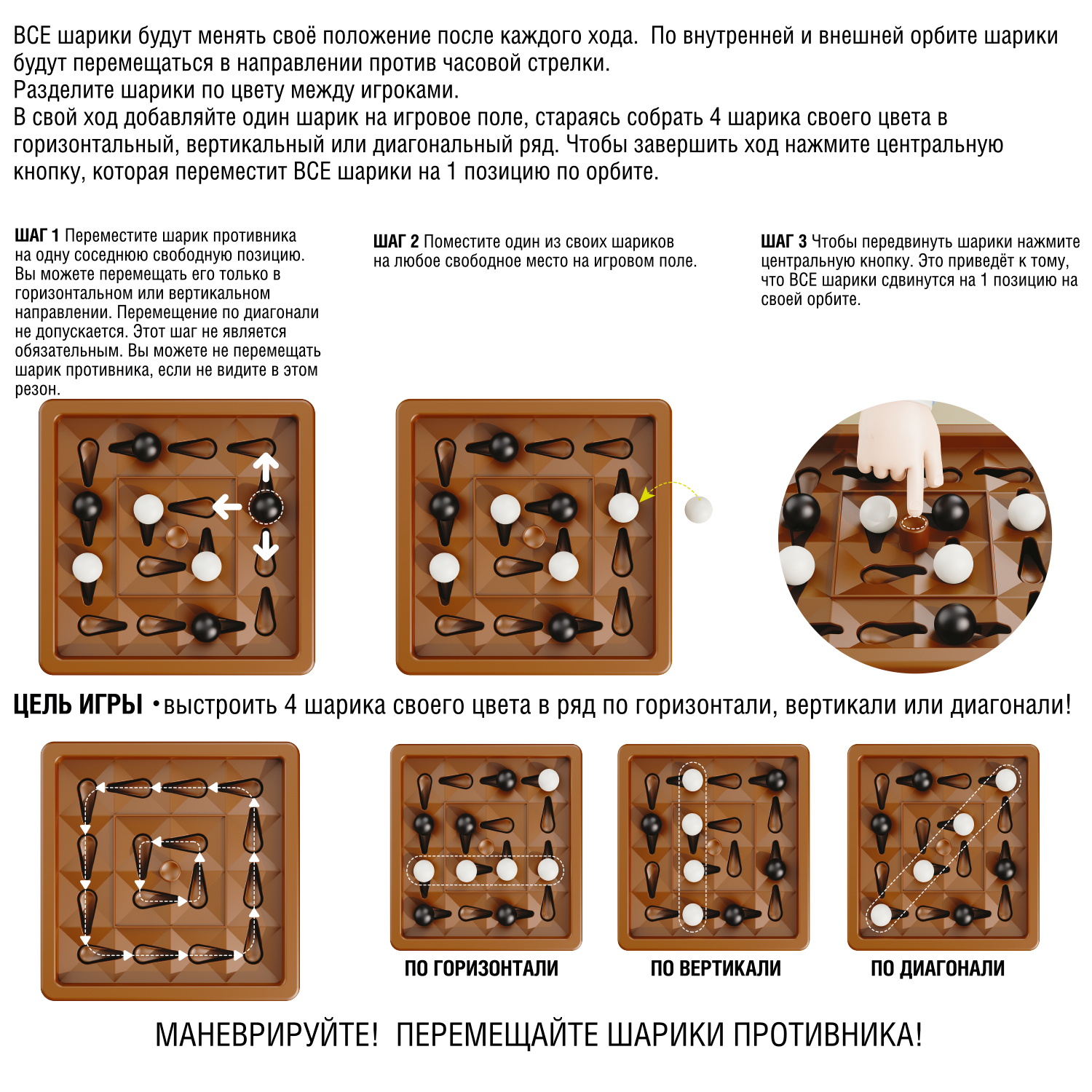 ВСЕ шарики будут менять своё положение после каждого хода. По внутренней и внешней орбите шарики будут перемещаться в направлении против часовой стрелки.
Разделите шарики по цвету между игроками.
В свой ход добавляйте один шарик на игровое поле, стараясь собрать 4 шарика своего цвета в горизонтальный, вертикальный или диагональный ряд. Чтобы завершить ход нажмите центральную кнопку, которая переместит ВСЕ шарики на 1 позицию по орбите.

ШАГ 1 Переместите шарик противника на одну соседнюю свободную позицию. Вы можете перемещать его только в горизонтальном или вертикальном направлении. Перемещение по диагонали не допускается. Этот шаг не является обязательным. Вы можете не перемещать шарик противника, если не видите в этом резон.

ШАГ 2 Поместите один из своих шариков на любое свободное место на игровом поле.

ШАГ 3 Чтобы передвинуть шарики нажмите центральную кнопку. Это приведёт к тому, что ВСЕ шарики сдвинутся на 1 позицию на своей орбите.

ЦЕЛЬ ИГРЫ •выстроить 4 шарика своего цвета в ряд по горизонтали, вертикали или диагонали!

ПО ГОРИЗОНТАЛИ

ПО ВЕРТИКАЛИ

ПО ДИАГОНАЛИ

МАНЕВРИРУЙТЕ! ПЕРЕМЕЩАЙТЕ ШАРИКИ ПРОТИВНИКА!