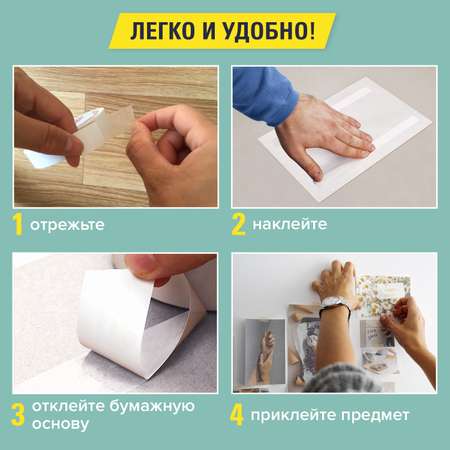 ЛЕГКО И УДОБНО!

1 отрежьте

2 наклейте

3 отклейте бумажную основу

4 приклейте предмет