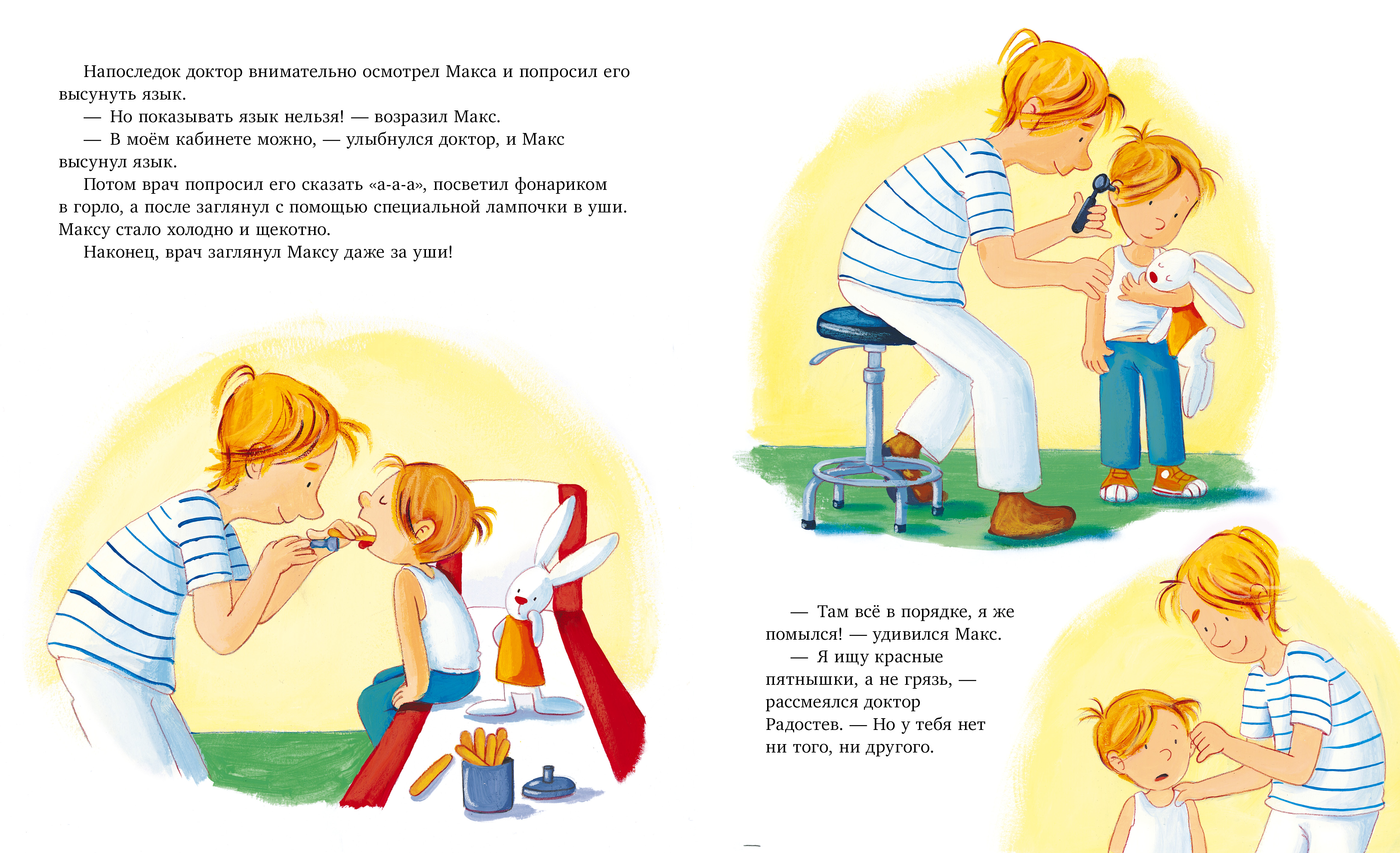 Напоследок доктор внимательно осмотрел Макса и попросил его высунуть язык.

— Но показывать язык нельзя! — возразил Макс.

— В моём кабинете можно, — улыбнулся доктор, и Макс высунул язык.

Потом врач попросил его сказать «а-а-а», посветил фонариком в горло, а после заглянул с помощью специальной лампочки в уши. Максу стало холодно и щекотно.

Наконец, врач заглянул Максу даже за уши!

— Там всё в порядке, я же помылся! — удивился Макс.

— Я ищу красные пятнышки, а не грязь, — рассмеялся доктор Радостев. — Но у тебя нет ни того, ни другого.