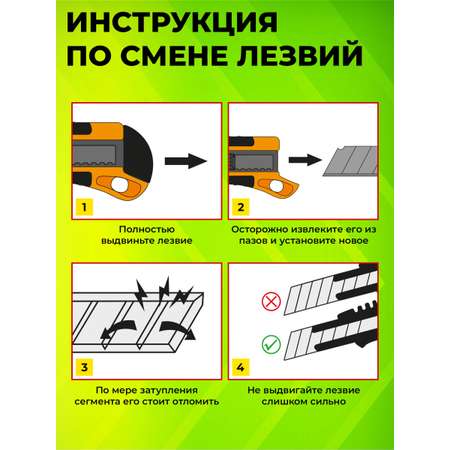 ИНСТРУКЦИЯ ПО СМЕНЕ ЛЕЗВИЙ

1

Полностью выдвиньте лезвие

2

Осторожно извлеките его из пазов и установите новое

3

По мере затупления сегмента его стоит отломить

4

Не выдвигайте лезвие слишком сильно