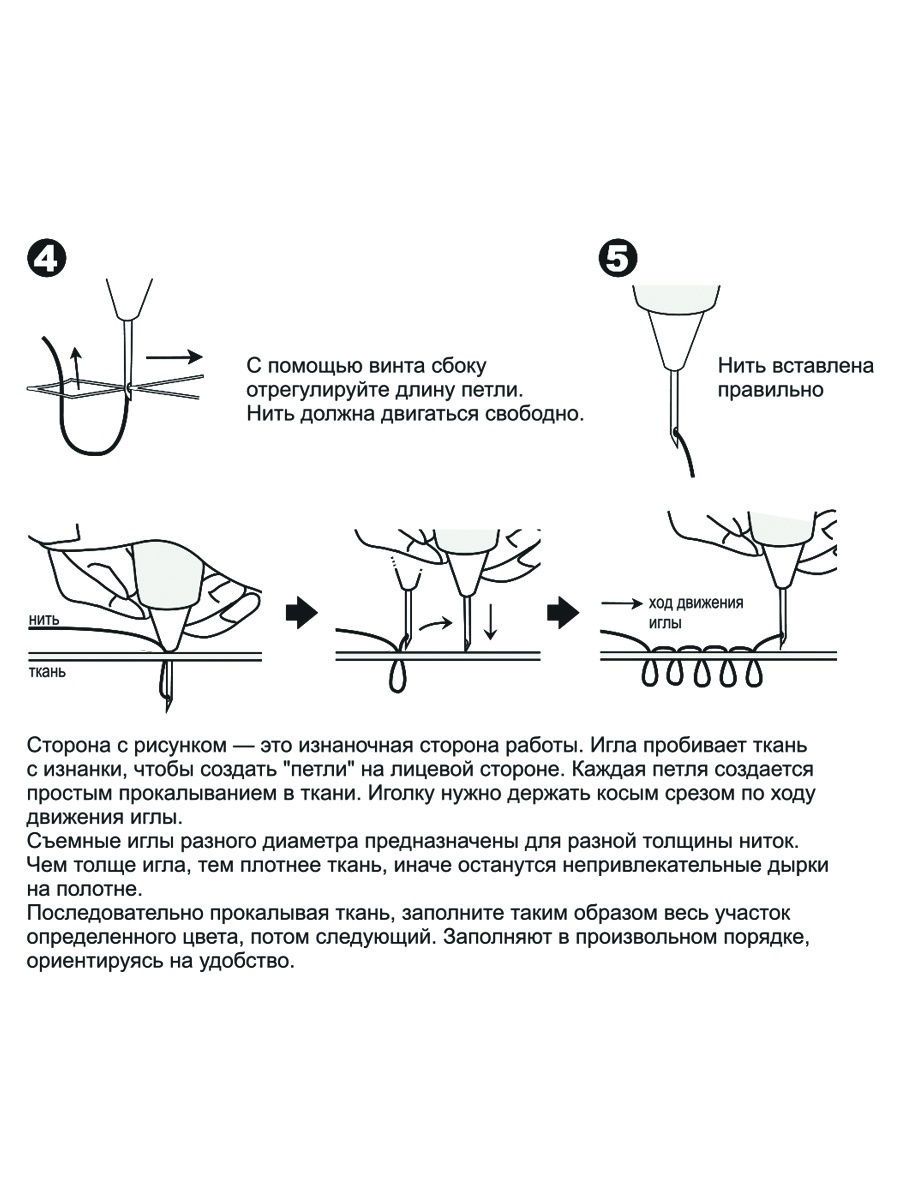 4

С помощью винта сбоку отрегулируйте длину петли. Нить должна двигаться свободно.

5

Нить вставлена правильно

нить

ткань

ход движения иглы

Сторона с рисунком — это изнаночная сторона работы. Игла пробивает ткань с изнанки, чтобы создать "петли" на лицевой стороне. Каждая петля создается простым прокалыванием в ткани. Иголку нужно держать косым срезом по ходу движения иглы.
Съемные иглы разного диаметра предназначены для разной толщины ниток. Чем толще игла, тем плотнее ткань, иначе останутся непривлекательные дырки на полотне.
Последовательно прокалывая ткань, заполните таким образом весь участок определенного цвета, потом следующий. Заполняют в произвольном порядке, ориентируясь на удобство.