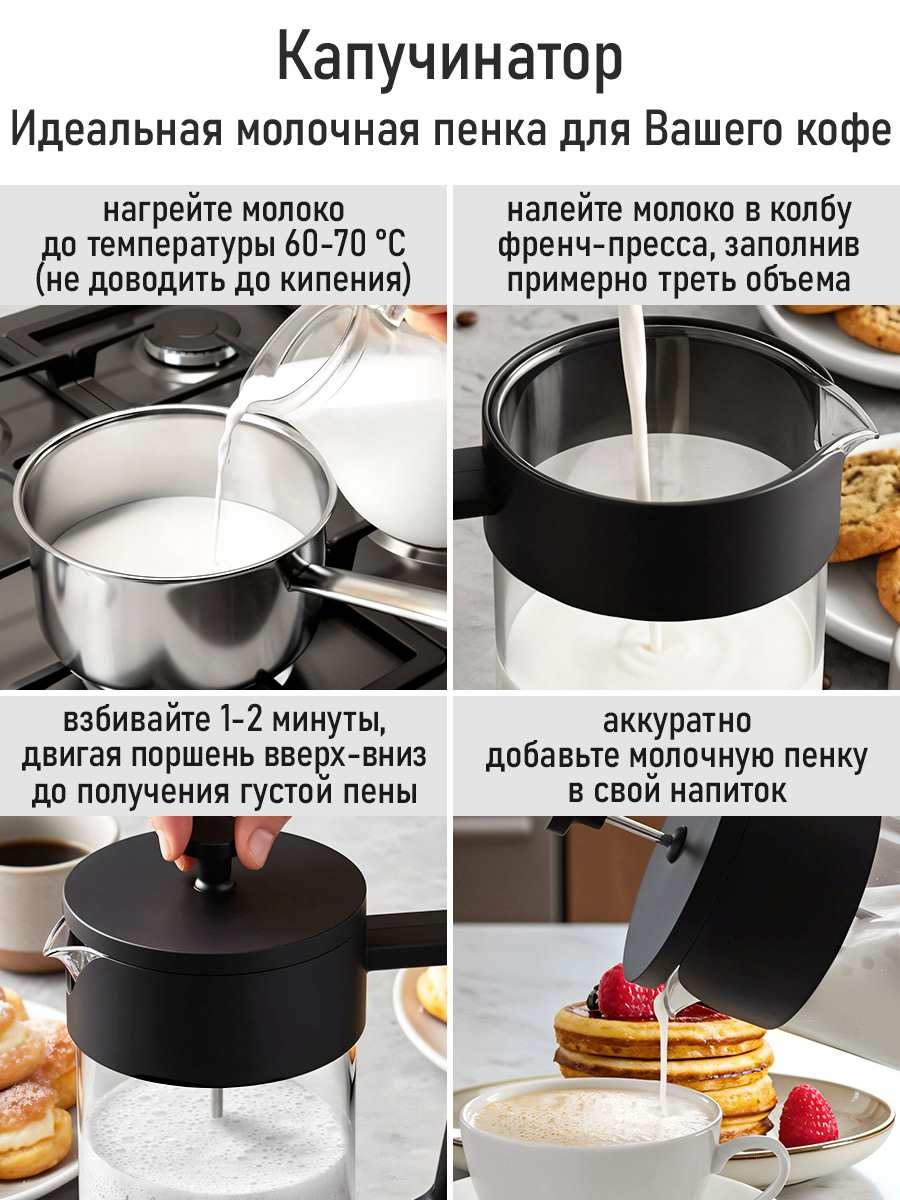 Капучинатор
Идеальная молочная пенка для Вашего кофе

нагрейте молоко до температуры 60-70 °C (не доводить до кипения)

налейте молоко в колбу френч-пресса, заполнив примерно треть объема

взбивайте 1-2 минуты, двигая поршень вверх-вниз до получения густой пены

аккуратно добавьте молочную пенку в свой напиток