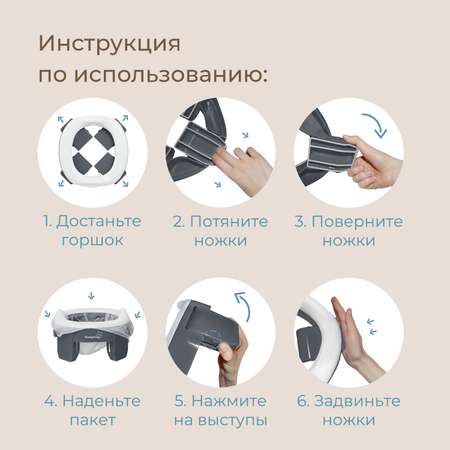 Инструкция по использованию:

1. Достаньте горшок

2. Потяните ножки

3. Поверните ножки

4. Наденьте пакет

5. Нажмите на выступы

6. Задвиньте ножки