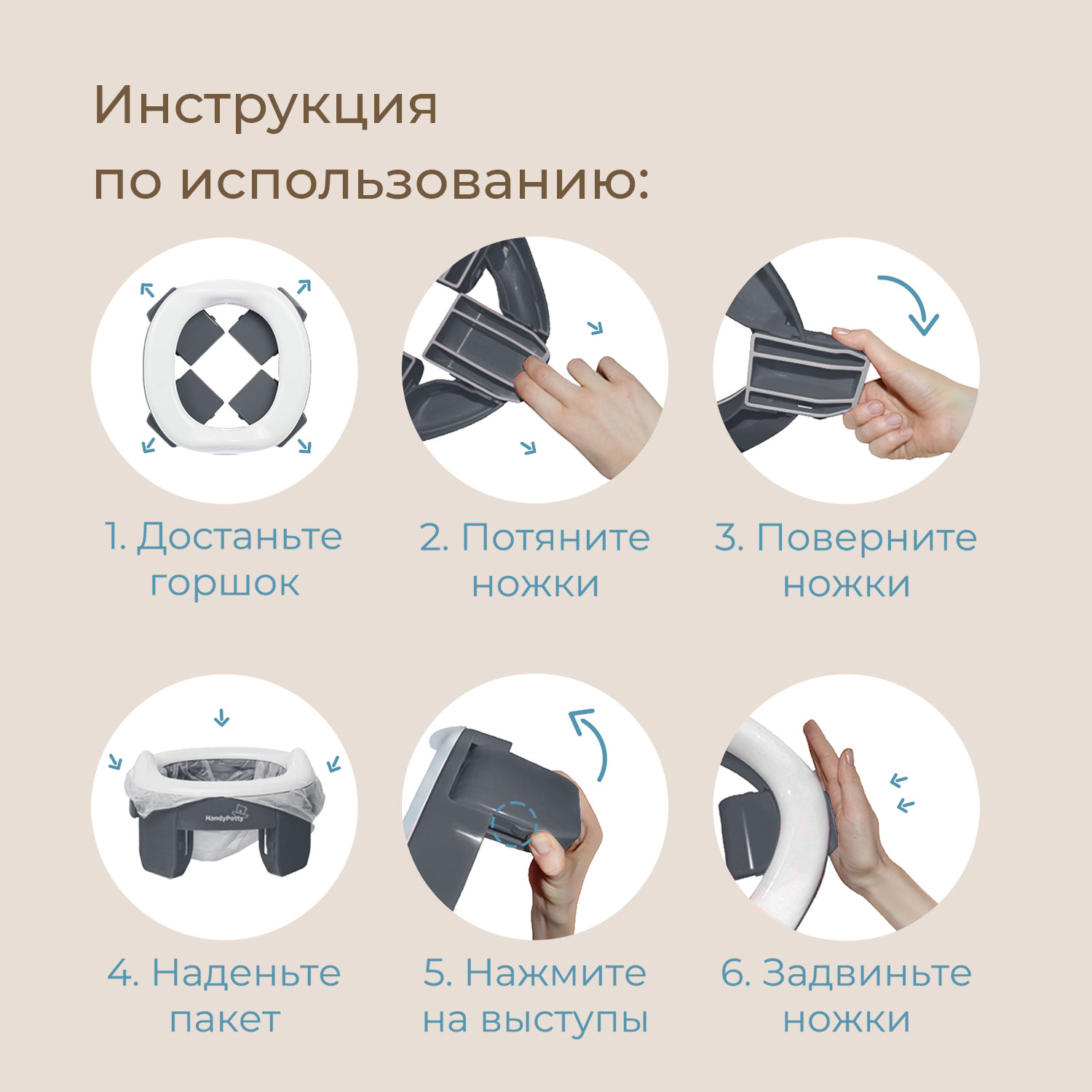 Инструкция по использованию:

1. Достаньте горшок

2. Потяните ножки

3. Поверните ножки

HandyPotty

4. Наденьте пакет

5. Нажмите на выступы

6. Задвиньте ножки