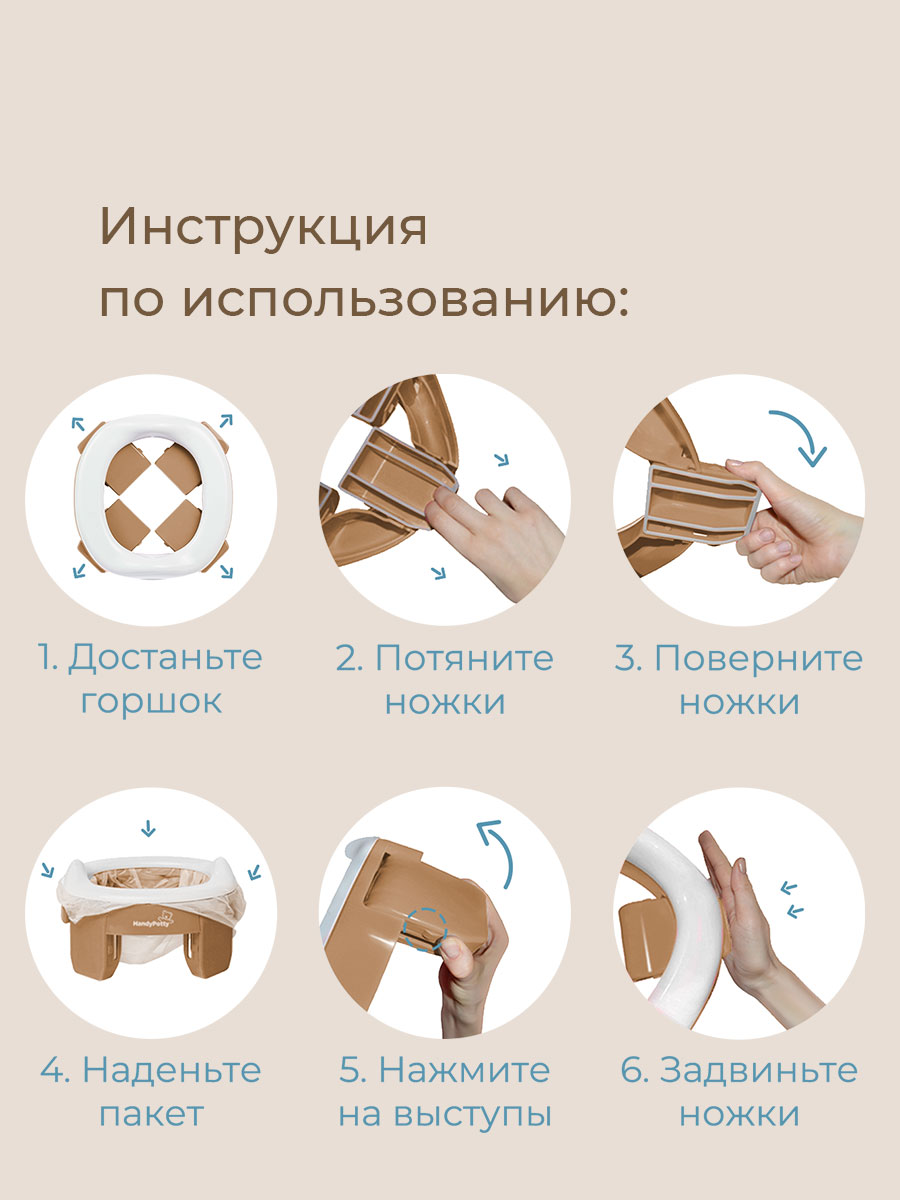 Инструкция по использованию:

1. Достаньте горшок

2. Потяните ножки

3. Поверните ножки

HandyPotty

4. Наденьте пакет

5. Нажмите на выступы

6. Задвиньте ножки