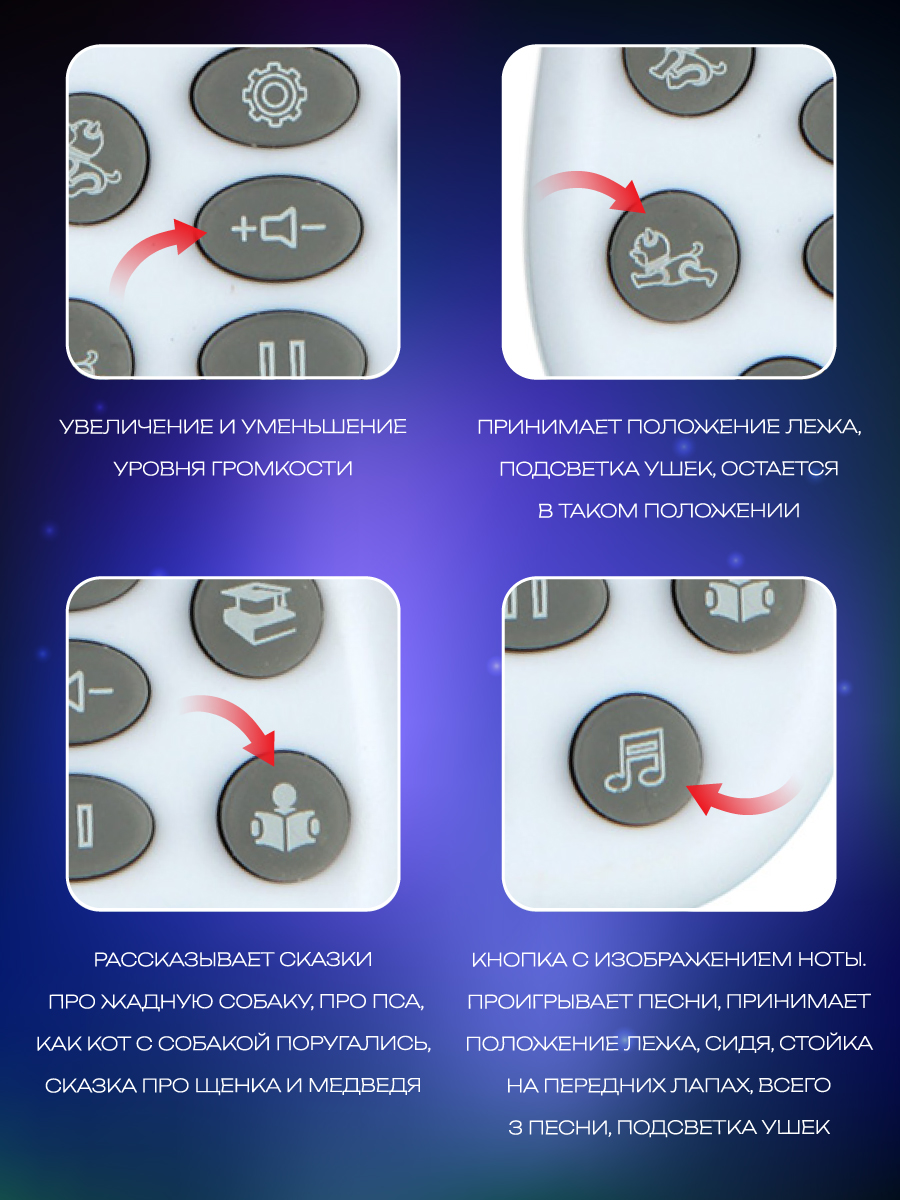 УВЕЛИЧЕНИЕ И УМЕНЬШЕНИЕ УРОВНЯ ГРОМКОСТИ

ПРИНИМАЕТ ПОЛОЖЕНИЕ ЛЕЖА, ПОДСВЕТКА УШЕК, ОСТАЕТСЯ В ТАКОМ ПОЛОЖЕНИИ

РАССКАЗЫВАЕТ СКАЗКИ ПРО ЖАДНУЮ СОБАКУ, ПРО ПСА, КАК КОТ С СОБАКОЙ ПОРУГАЛИСЬ, СКАЗКА ПРО ЩЕНКА И МЕДВЕДЯ

КНОПКА С ИЗОБРАЖЕНИЕМ НОТЫ. ПРОИГРЫВАЕТ ПЕСНИ, ПРИНИМАЕТ ПОЛОЖЕНИЕ ЛЕЖА, СИДЯ, СТОЙКА НА ПЕРЕДНИХ ЛАПАХ, ВСЕГО 3 ПЕСНИ, ПОДСВЕТКА УШЕК