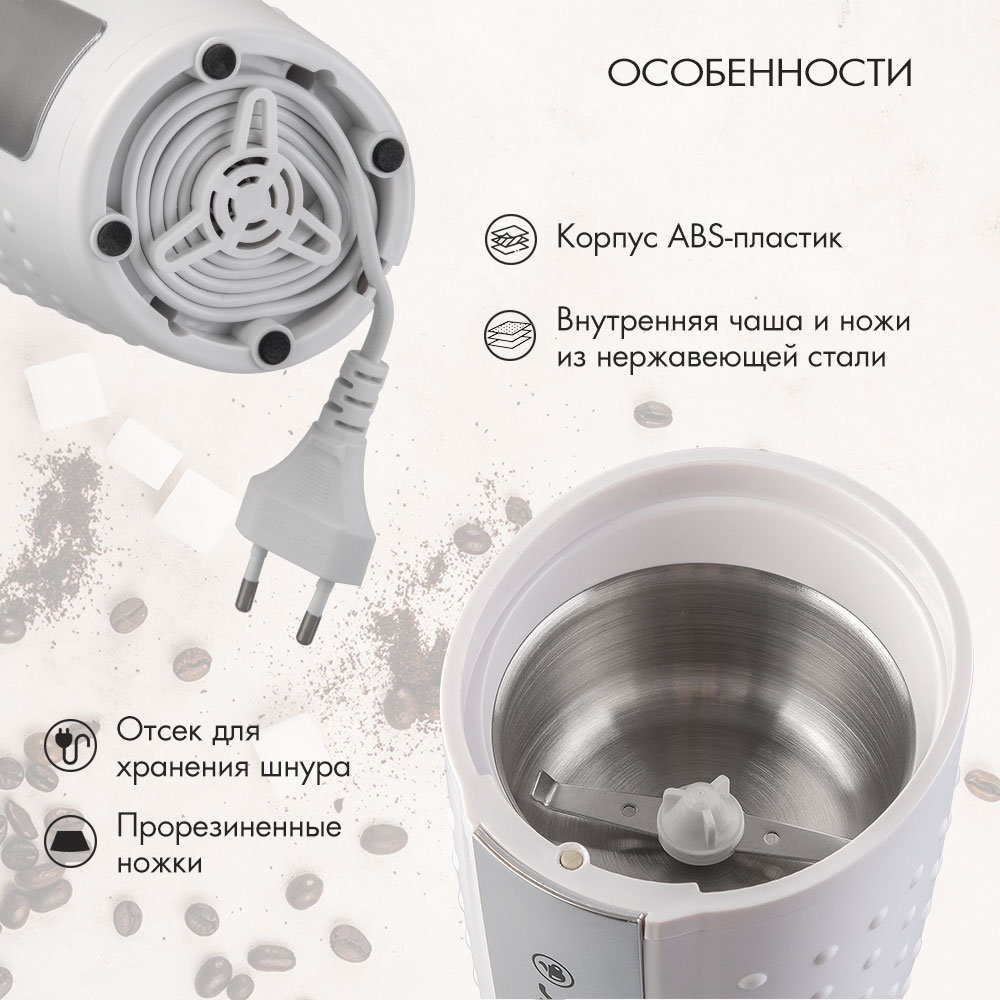 ОСОБЕННОСТИ

Корпус ABS-пластик

Внутренняя чаша и ножи из нержавеющей стали

Отсек для хранения шнура

Прорезиненные ножки