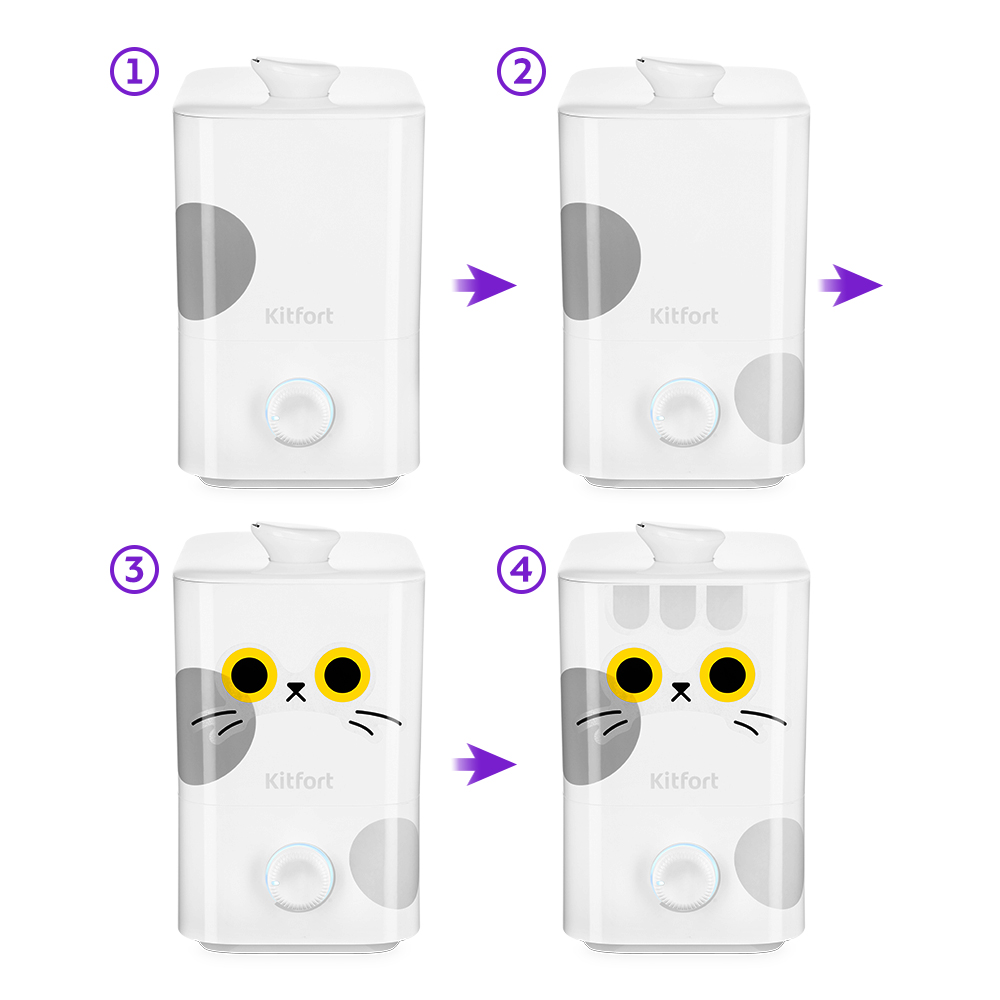 1

Kitfort

2

Kitfort

3

Kitfort

4

Kitfort