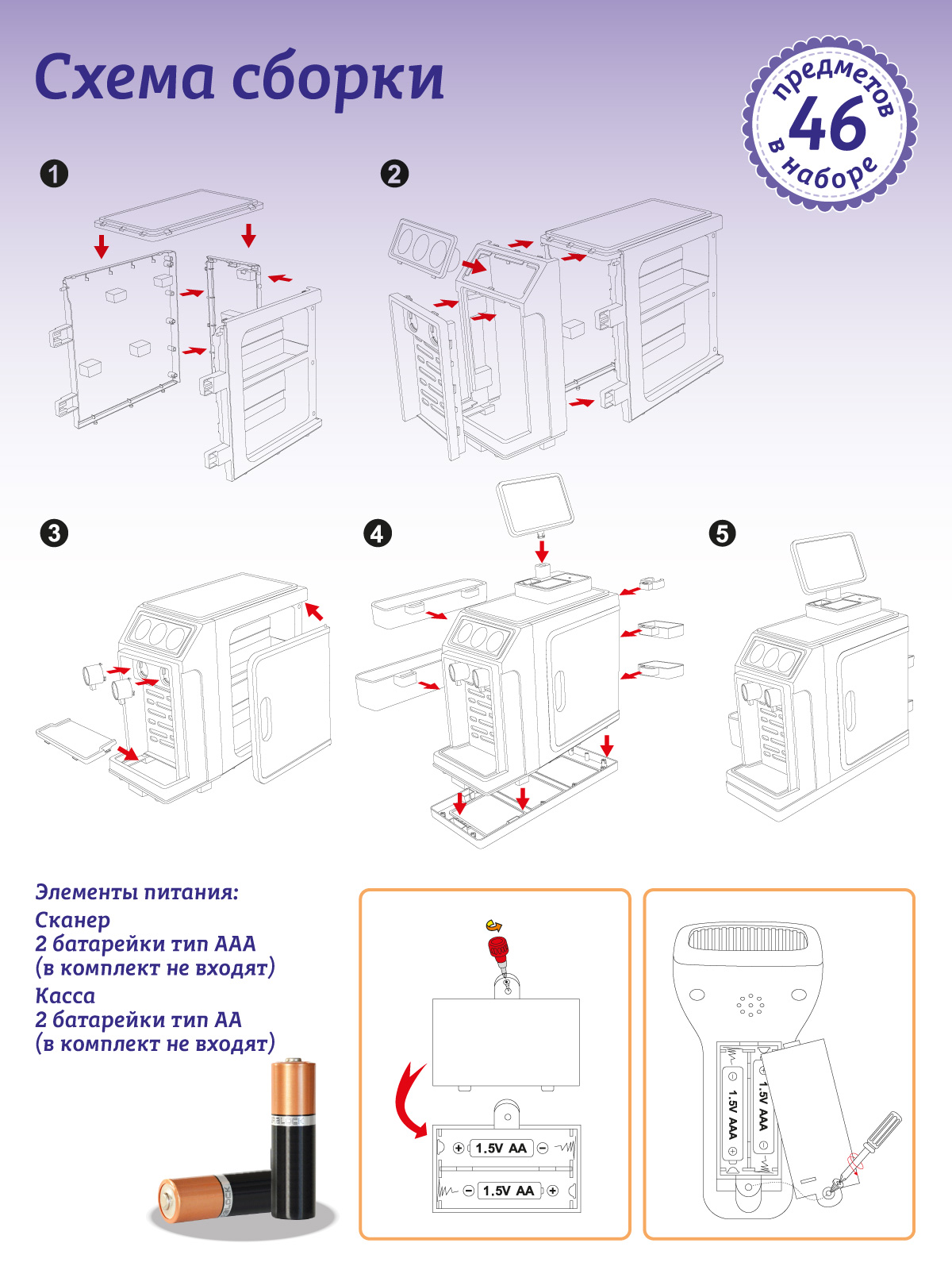 Схема сборки

предметов 46 в наборе

1

2

3

4

5

Элементы питания:
Сканер
2 батарейки тип ААА
(в комплект не входят)
Касса
2 батарейки тип АА
(в комплект не входят)

1.5V AA

1.5V AA

1.5V AAA

1.5V AAA