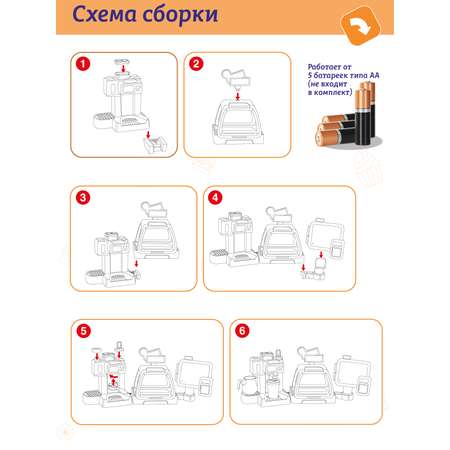 Схема сборки

1

2

Работает от 5 батареек типа АА (не входит в комплект)

3

4

5

6