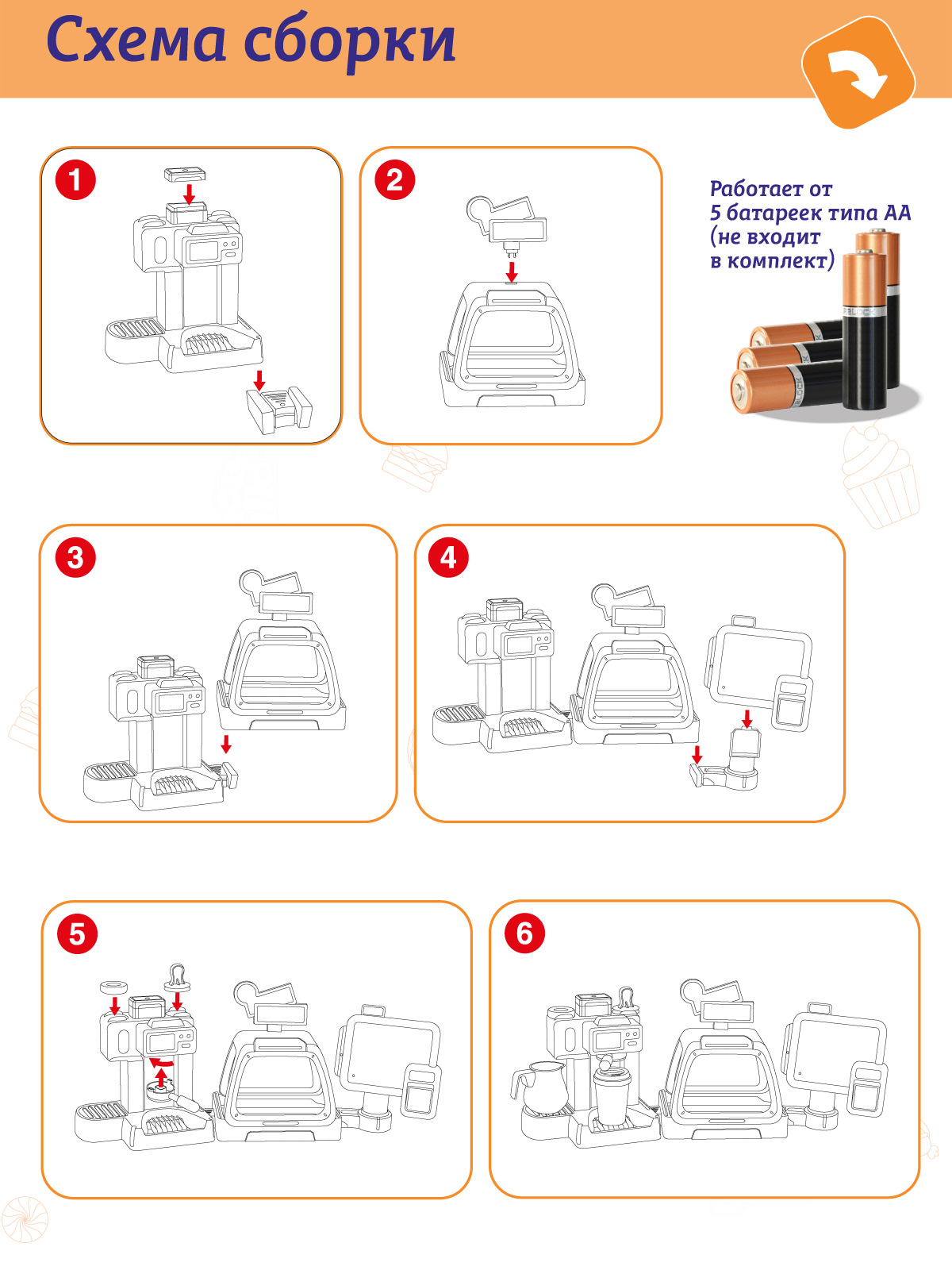 Схема сборки

1

2

Работает от 5 батареек типа АА (не входит в комплект)

3

4

5

6