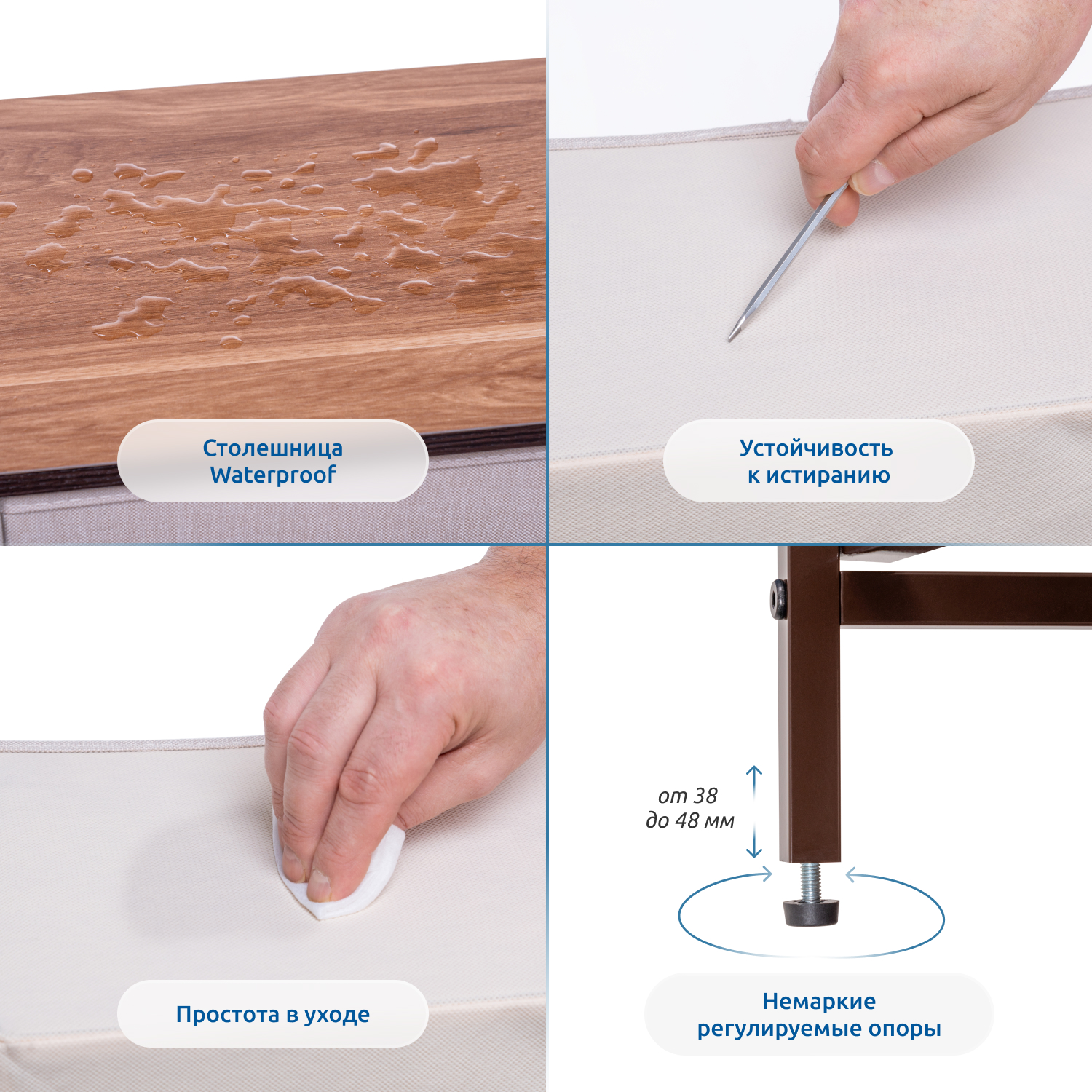 Столешница
Waterproof

Устойчивость
к истиранию

Простота в уходе

от 38
до 48 мм

Немаркие
регулируемые опоры