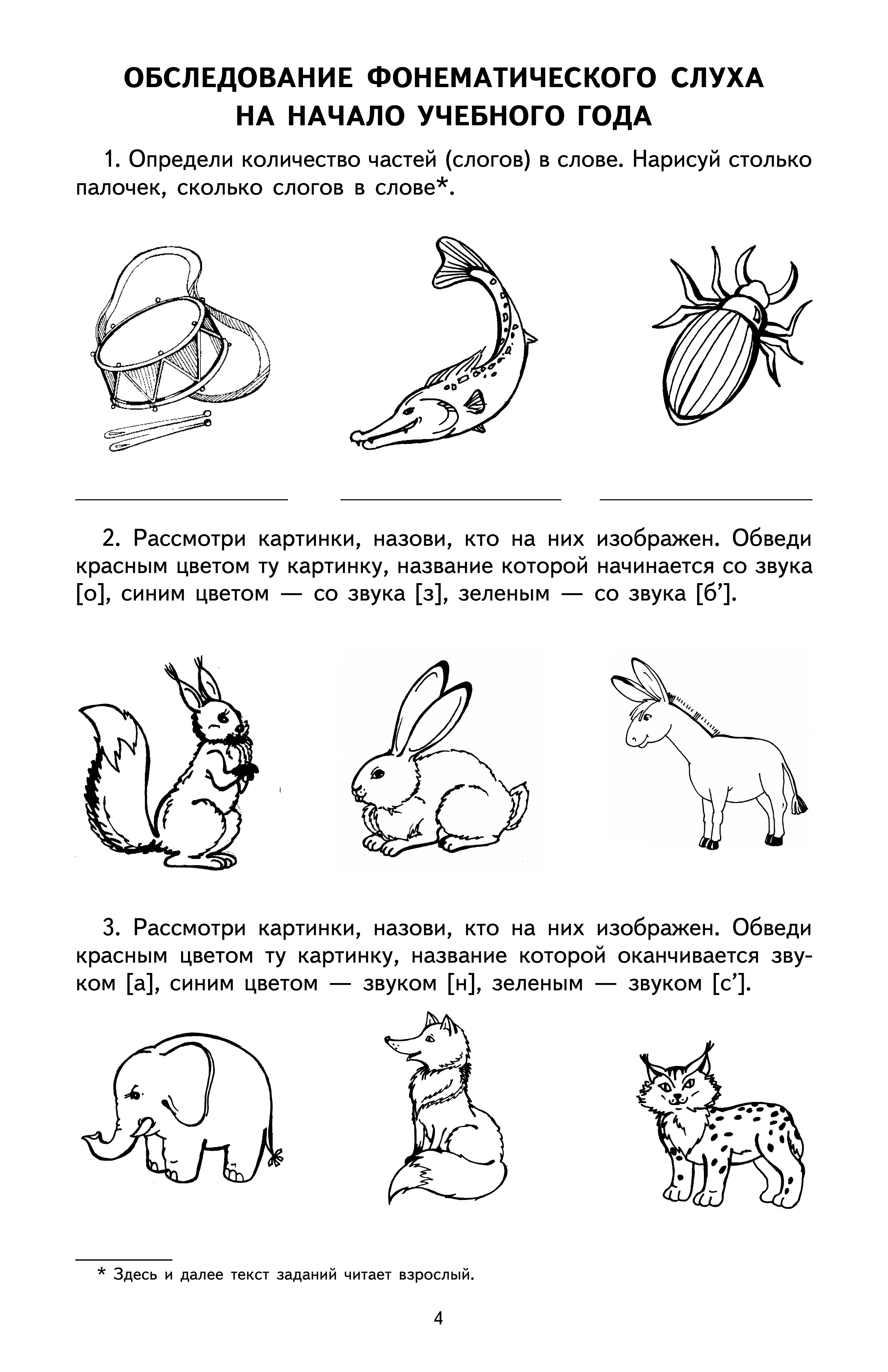 ОБСЛЕДОВАНИЕ ФОНЕМАТИЧЕСКОГО СЛУХА НА НАЧАЛО УЧЕБНОГО ГОДА

1. Определи количество частей (слогов) в слове. Нарисуй столько палочек, сколько слогов в слове*.

2. Рассмотри картинки, назови, кто на них изображен. Обведи красным цветом ту картинку, название которой начинается со звука [о], синим цветом — со звука [з], зеленым — со звука [б’].

3. Рассмотри картинки, назови, кто на них изображен. Обведи красным цветом ту картинку, название которой оканчивается звуком [а], синим цветом — звуком [н], зеленым — звуком [с’].

* Здесь и далее текст заданий читает взрослый.

4