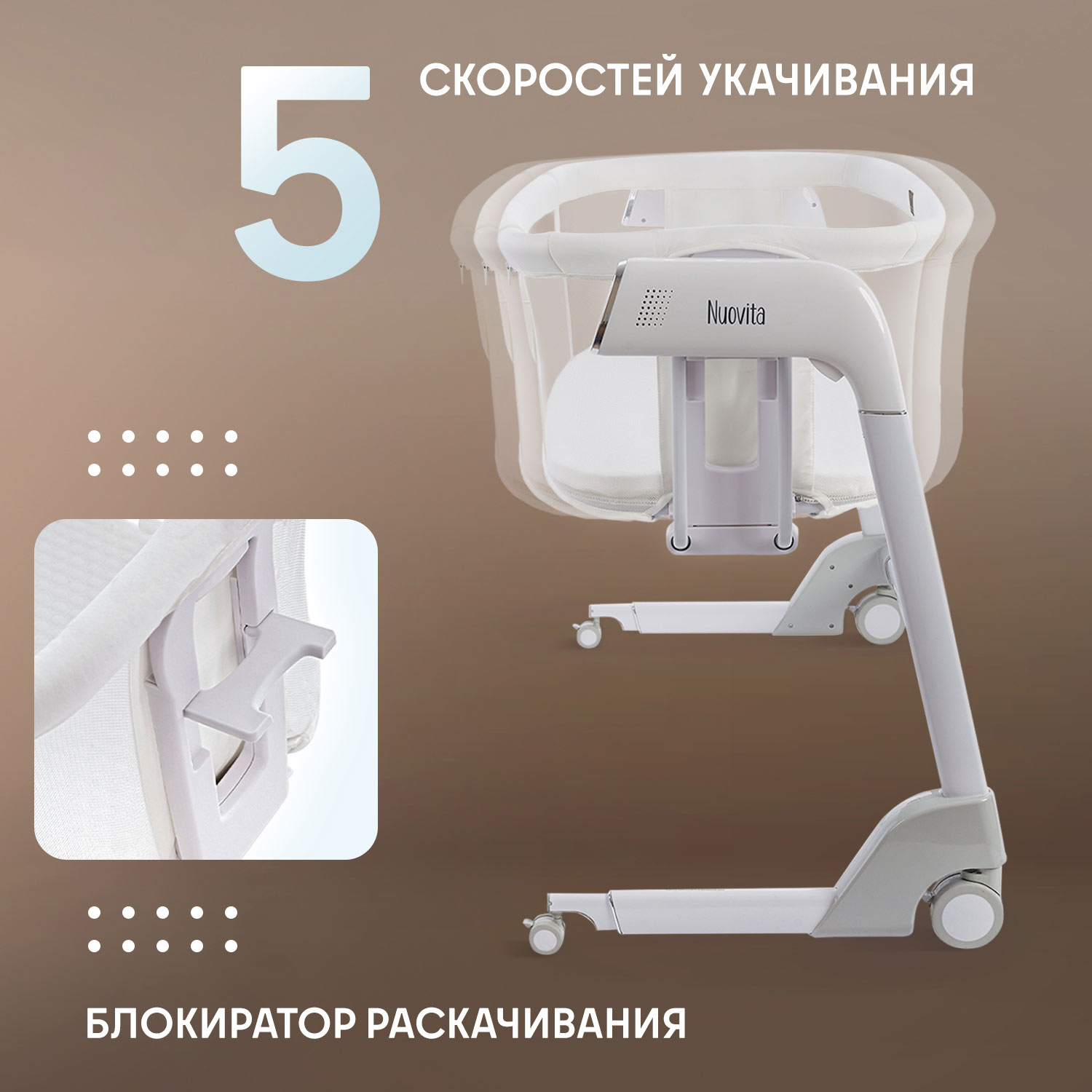 5 СКОРОСТЕЙ УКАЧИВАНИЯ

Nuovita

БЛОКИРАТОР РАСКАЧИВАНИЯ