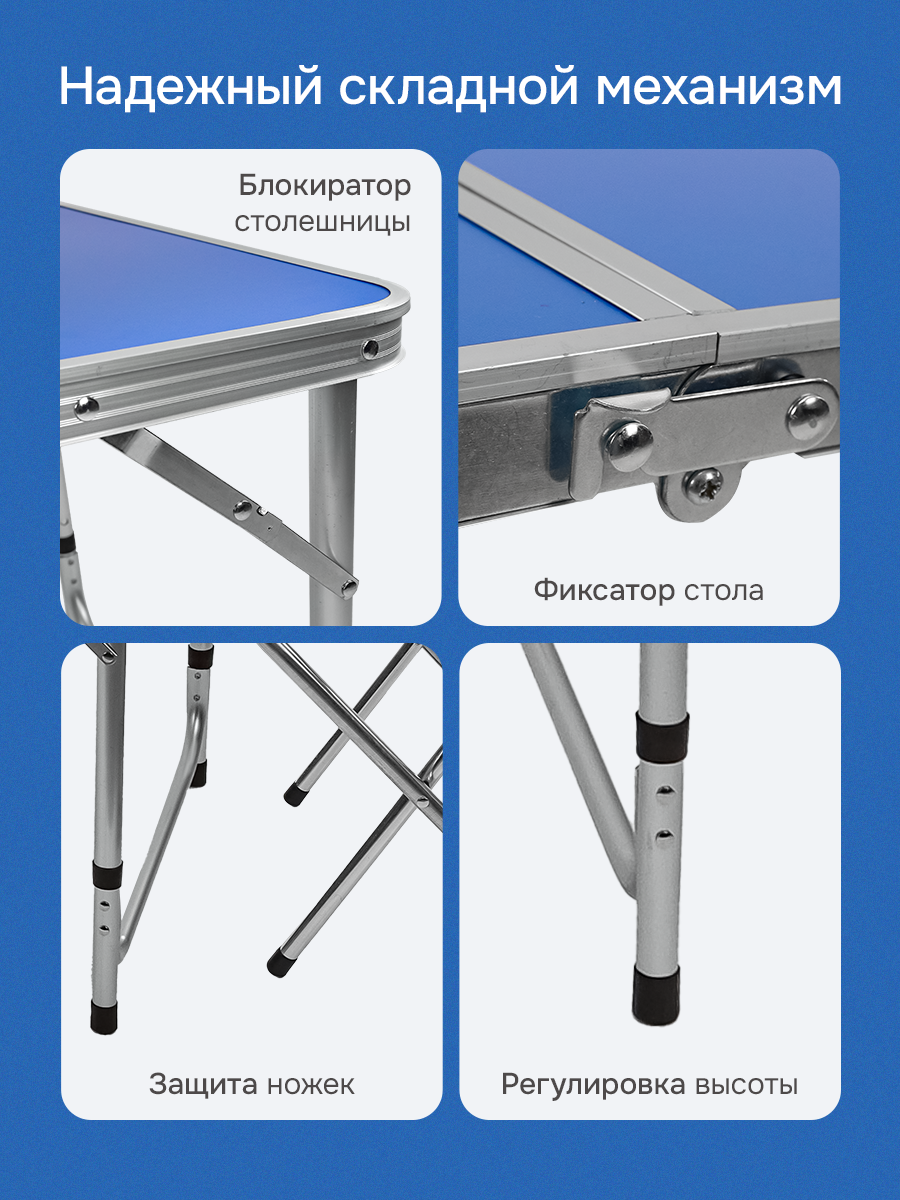 Надежный складной механизм

Блокиратор столешницы

Фиксатор стола

Защита ножек

Регулировка высоты