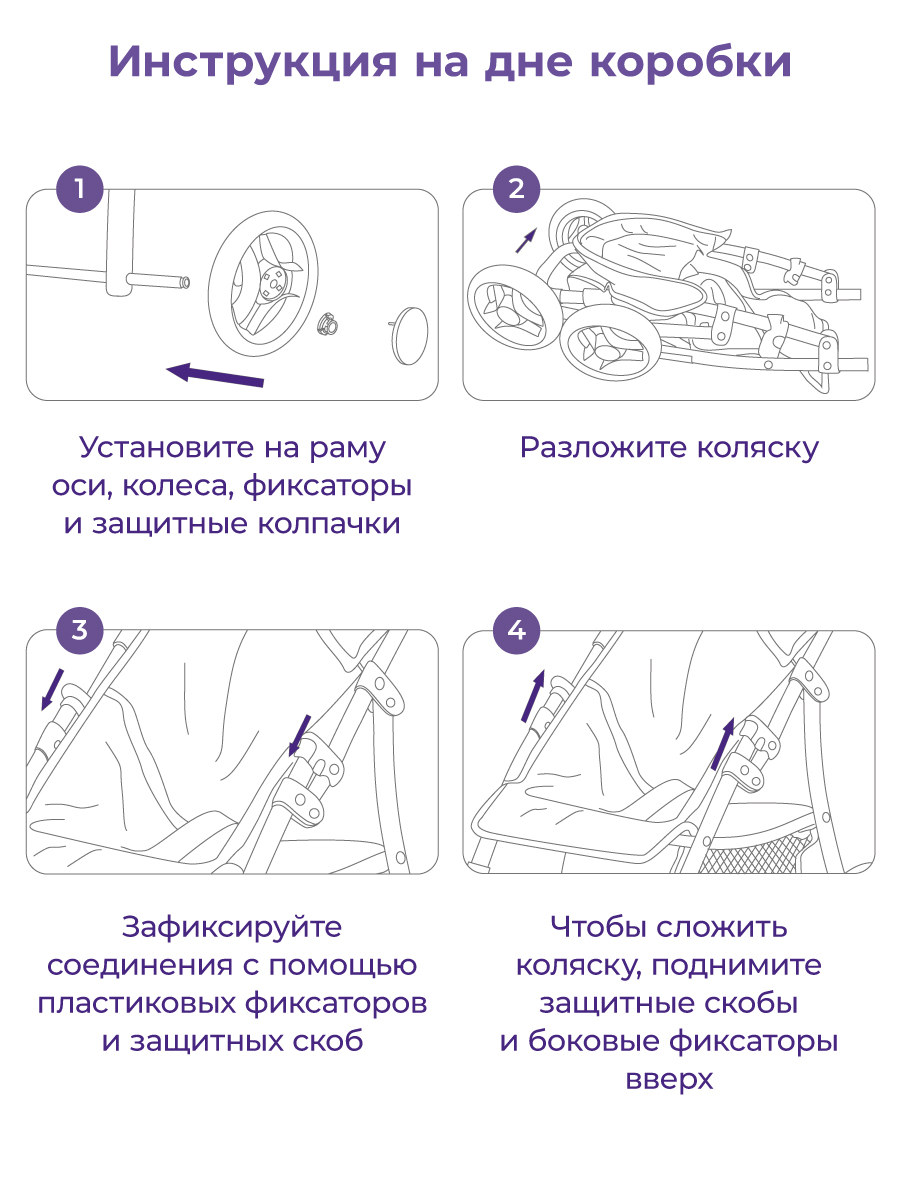 Инструкция на дне коробки

1

Установите на раму оси, колеса, фиксаторы и защитные колпачки

2

Разложите коляску

3

Зафиксируйте соединения с помощью пластиковых фиксаторов и защитных скоб

4

Чтобы сложить коляску, поднимите защитные скобы и боковые фиксаторы вверх