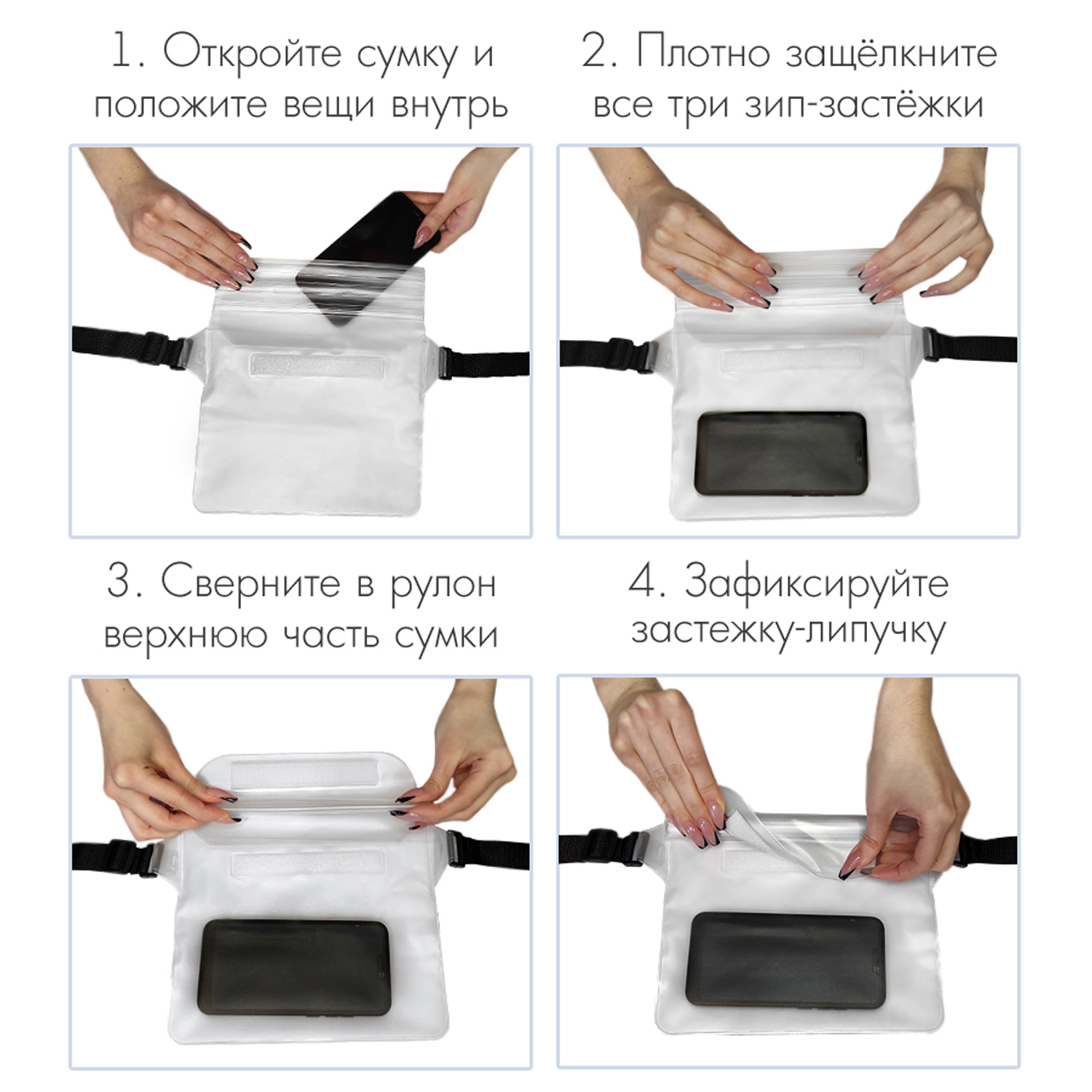 1. Откройте сумку и положите вещи внутрь

2. Плотно защёлкните все три зип-застёжки

3. Сверните в рулон верхнюю часть сумки

4. Зафиксируйте застежку-липучку