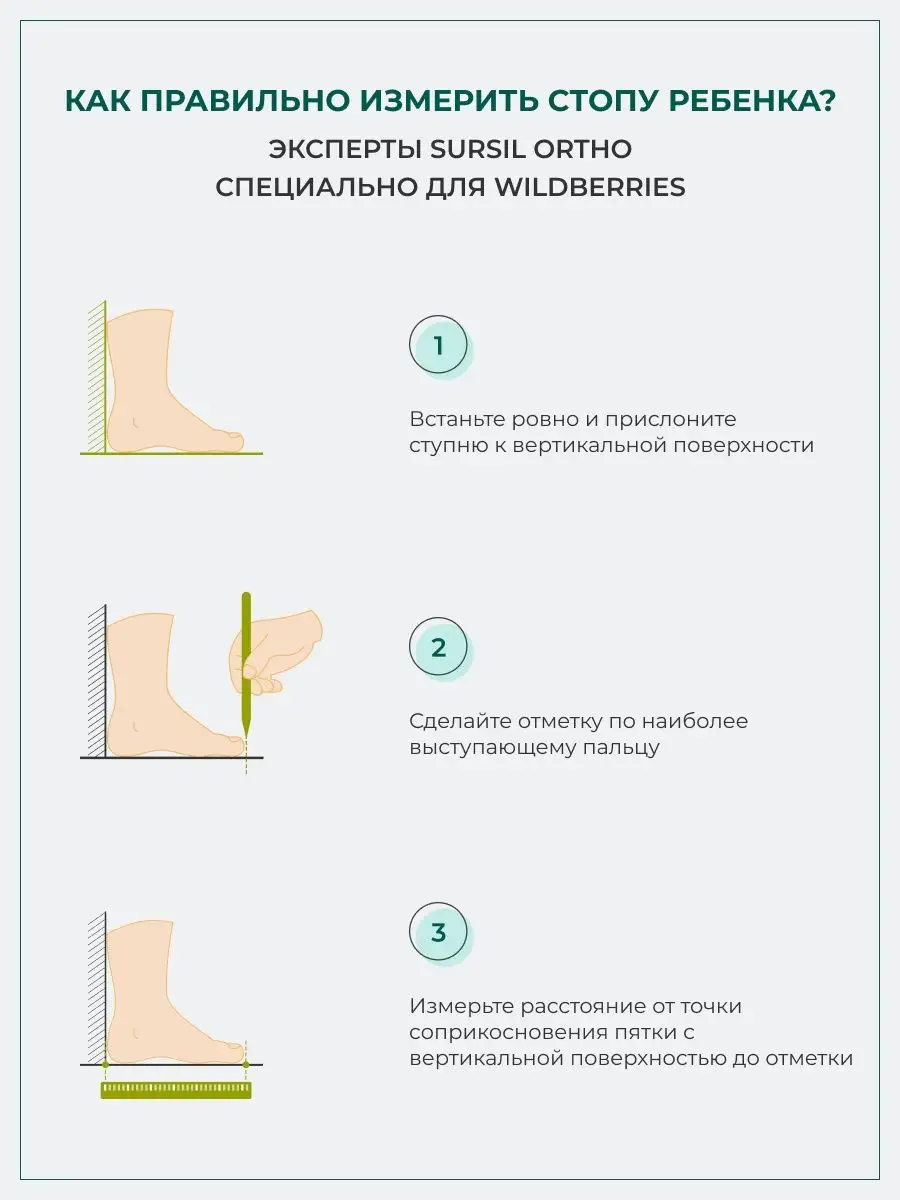 КАК ПРАВИЛЬНО ИЗМЕРИТЬ СТОПУ РЕБЕНКА?

ЭКСПЕРТЫ SURSIL ORTHO
СПЕЦИАЛЬНО ДЛЯ WILDBERRIES

1

Встаньте ровно и прислоните ступню к вертикальной поверхности

2

Сделайте отметку по наиболее выступающему пальцу

3

Измерьте расстояние от точки соприкосновения пятки с вертикальной поверхностью до отметки