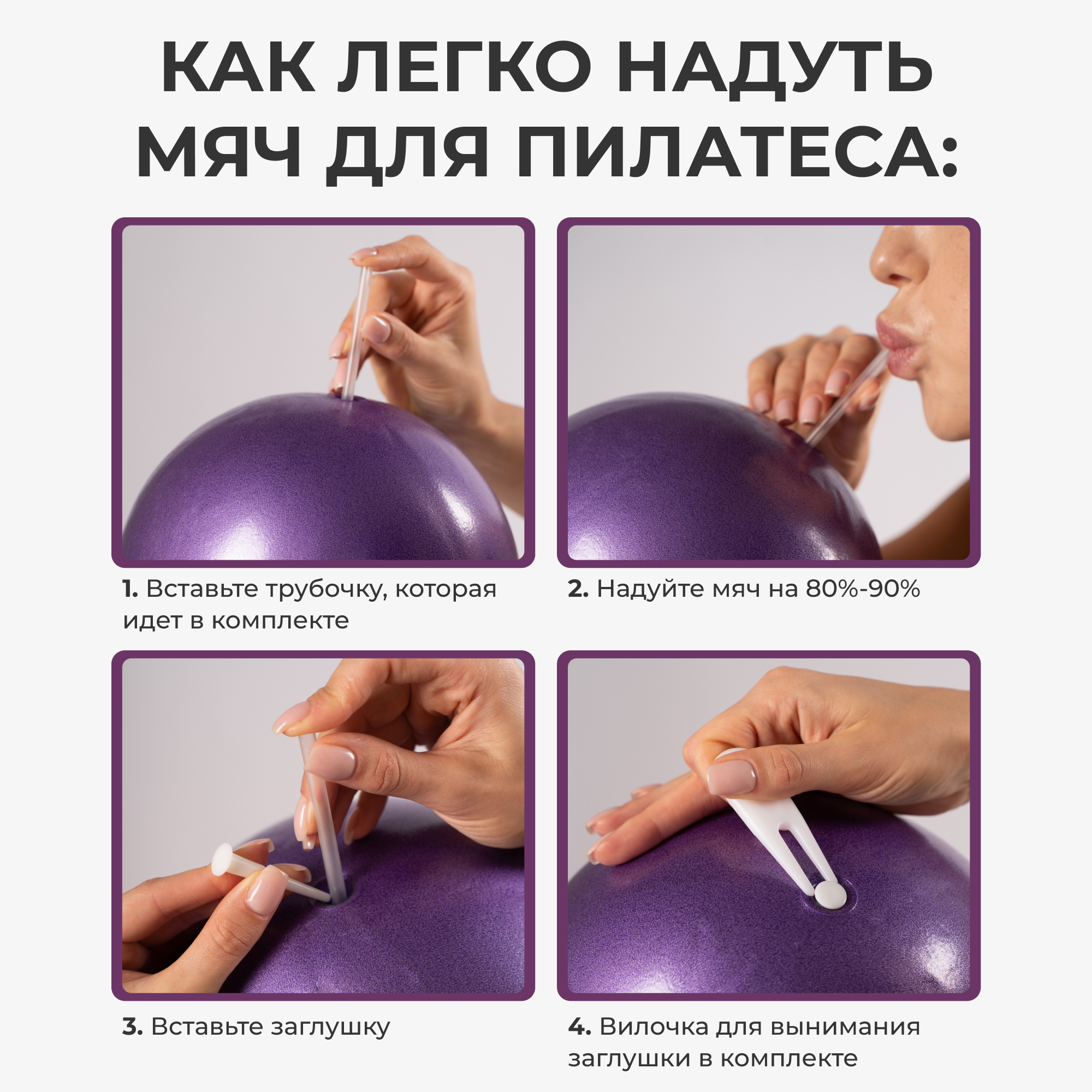 КАК ЛЕГКО НАДУТЬ МЯЧ ДЛЯ ПИЛАТЕСА:

1. Вставьте трубочку, которая идет в комплекте

2. Надуйте мяч на 80%-90%

3. Вставьте заглушку

4. Вилочка для вынимания заглушки в комплекте