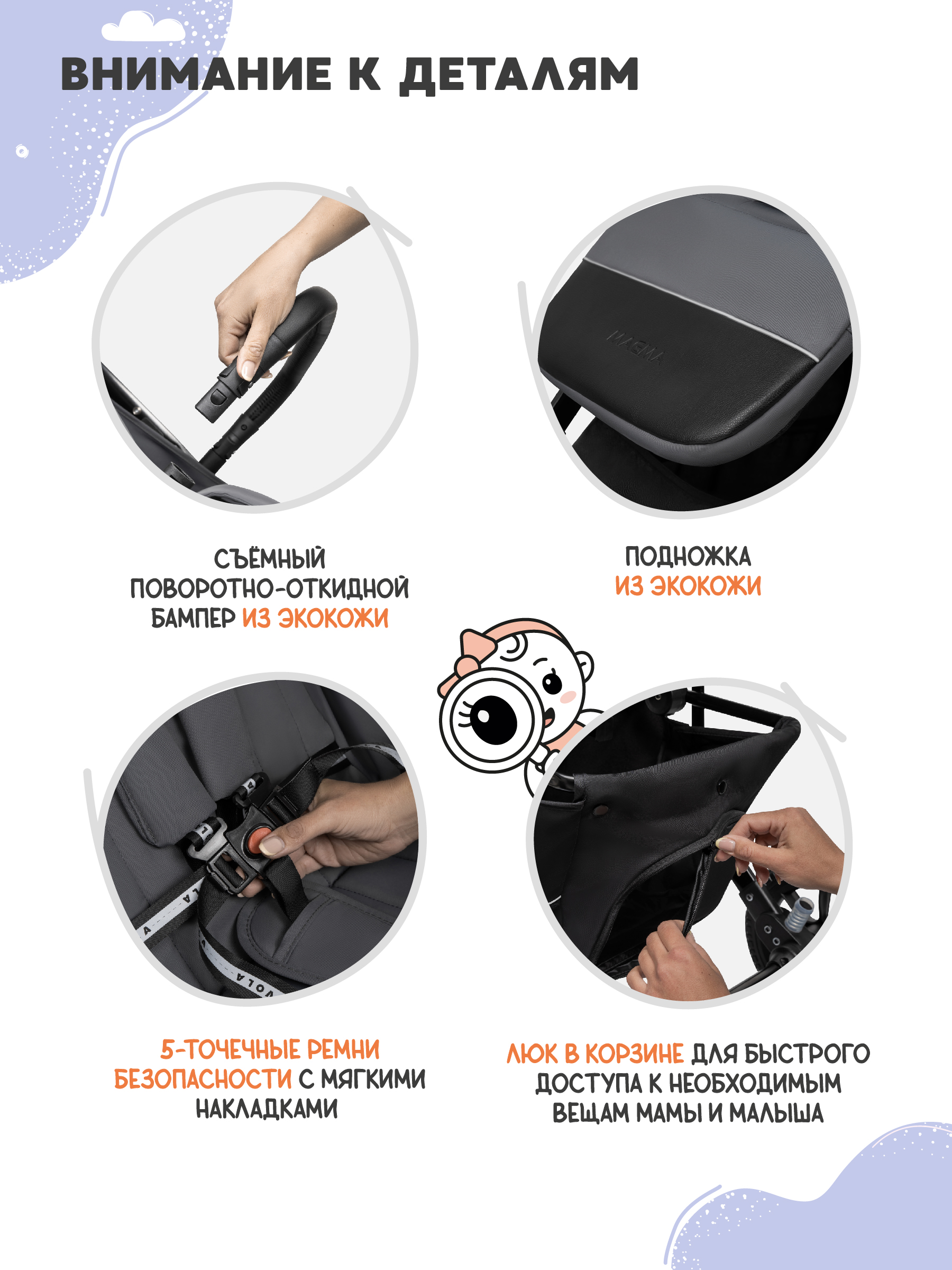 ВНИМАНИЕ К ДЕТАЛЯМ

СЪЁМНЫЙ ПОВОРОТНО-ОТКИДНОЙ БАМПЕР ИЗ ЭКОКОЖИ

ПОДНОЖКА ИЗ ЭКОКОЖИ

5-ТОЧЕЧНЫЕ РЕМНИ БЕЗОПАСНОСТИ С МЯГКИМИ НАКЛАДКАМИ

ЛЮК В КОРЗИНЕ ДЛЯ БЫСТРОГО ДОСТУПА К НЕОБХОДИМЫМ ВЕЩАМ МАМЫ И МАЛЫША