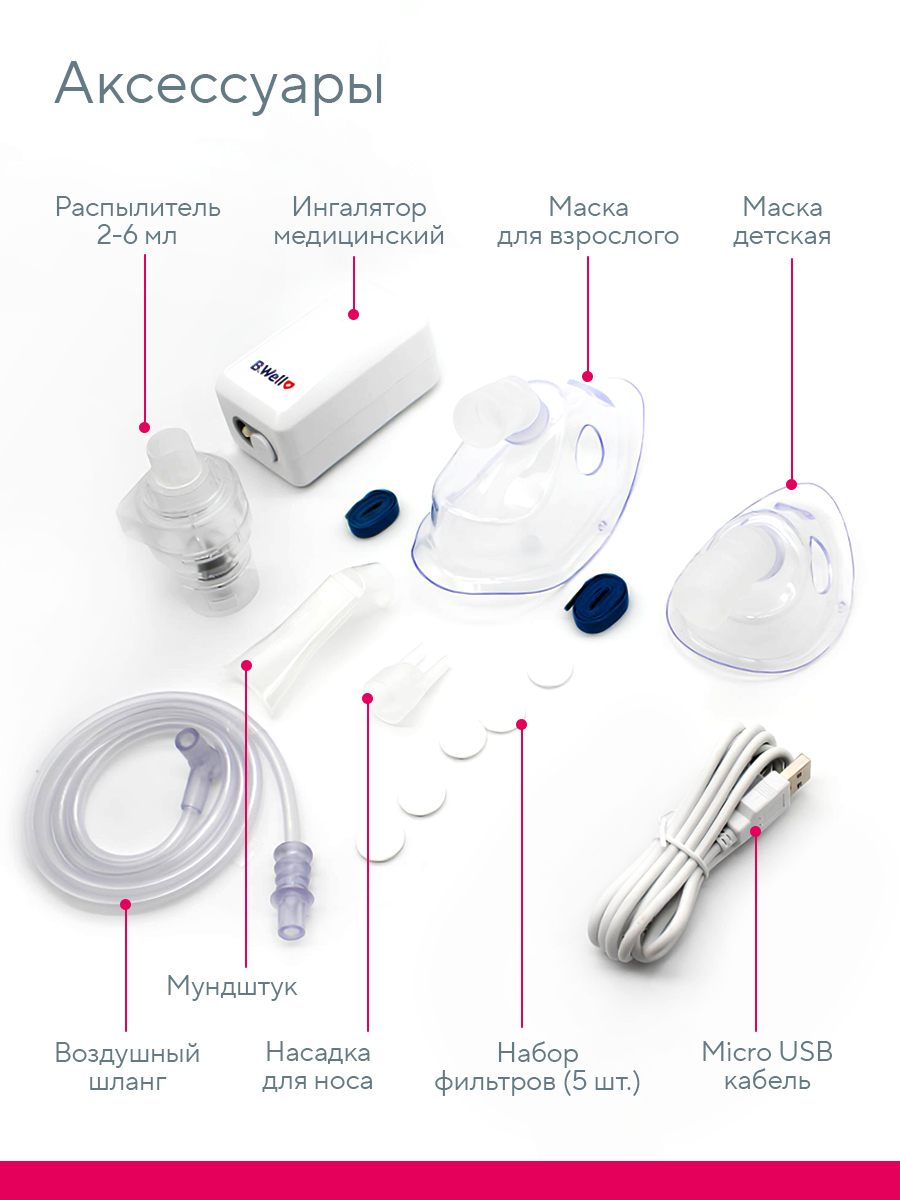 Аксессуары

Распылитель 2-6 мл

Ингалятор медицинский

Маска для взрослого

Маска детская

B.Well

Мундштук

Воздушный шланг

Насадка для носа

Набор фильтров (5 шт.)

Micro USB кабель